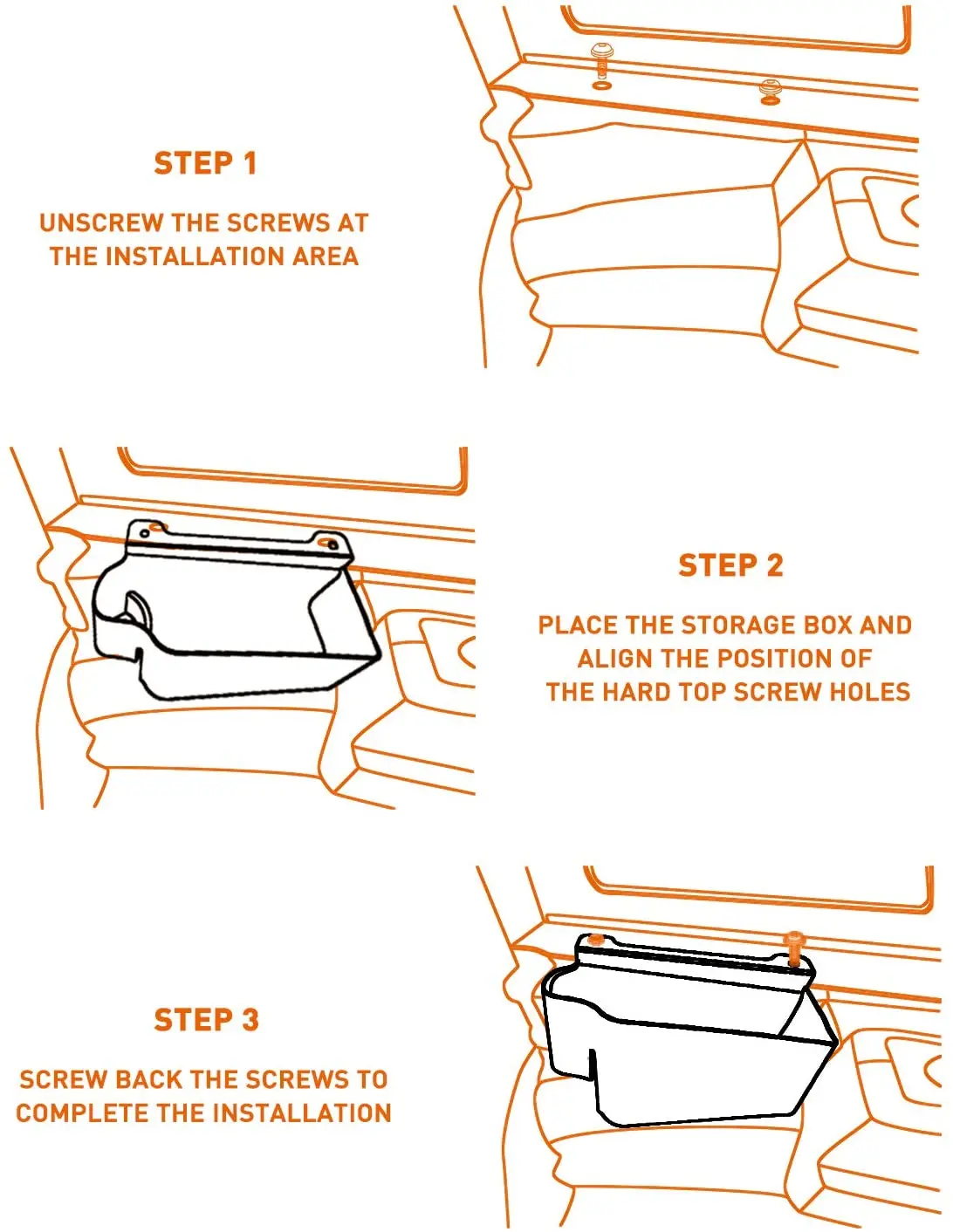 STEP 1

UNSCREW THE SCREWS AT THE INSTALLATION AREA

STEP 2

PLACE THE STORAGE BOX AND ALIGN THE POSITION OF THE HARD TOP SCREW HOLES

STEP 3

SCREW BACK THE SCREWS TO COMPLETE THE INSTALLATION