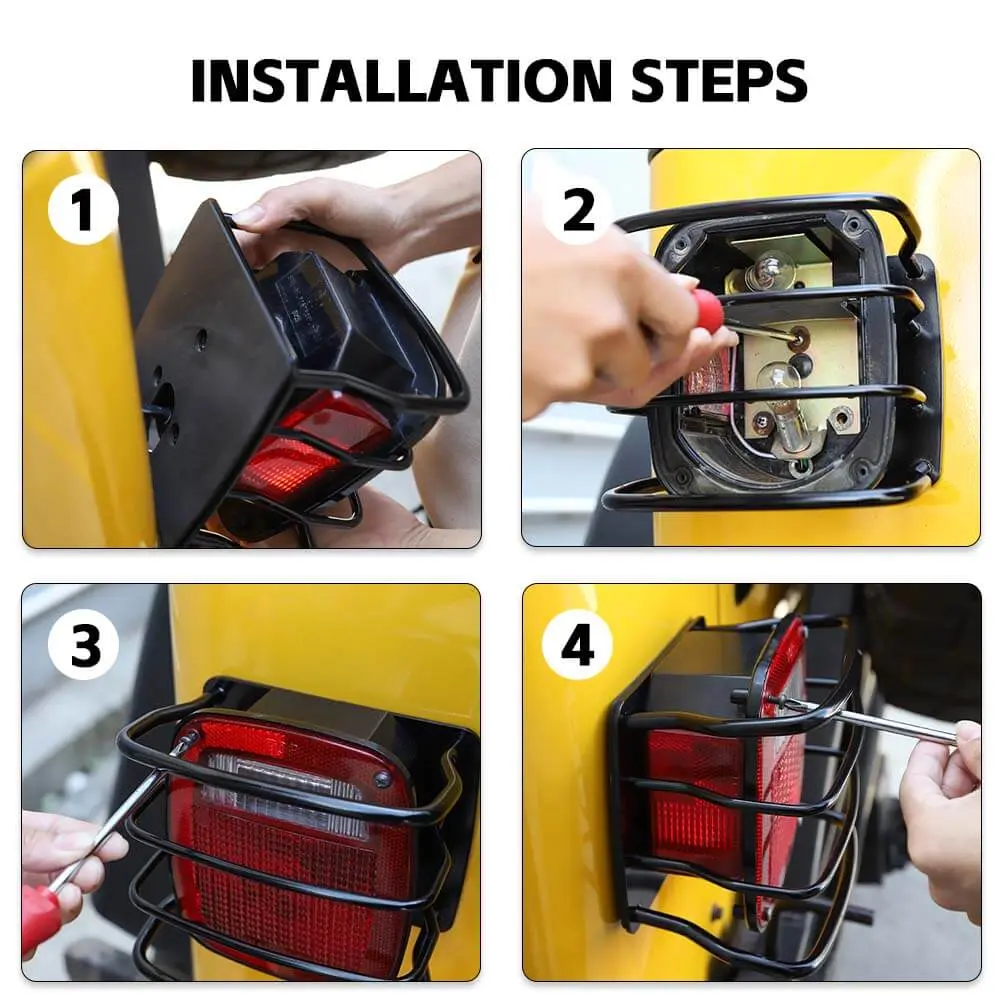 INSTALLATION STEPS

1

2

3

4