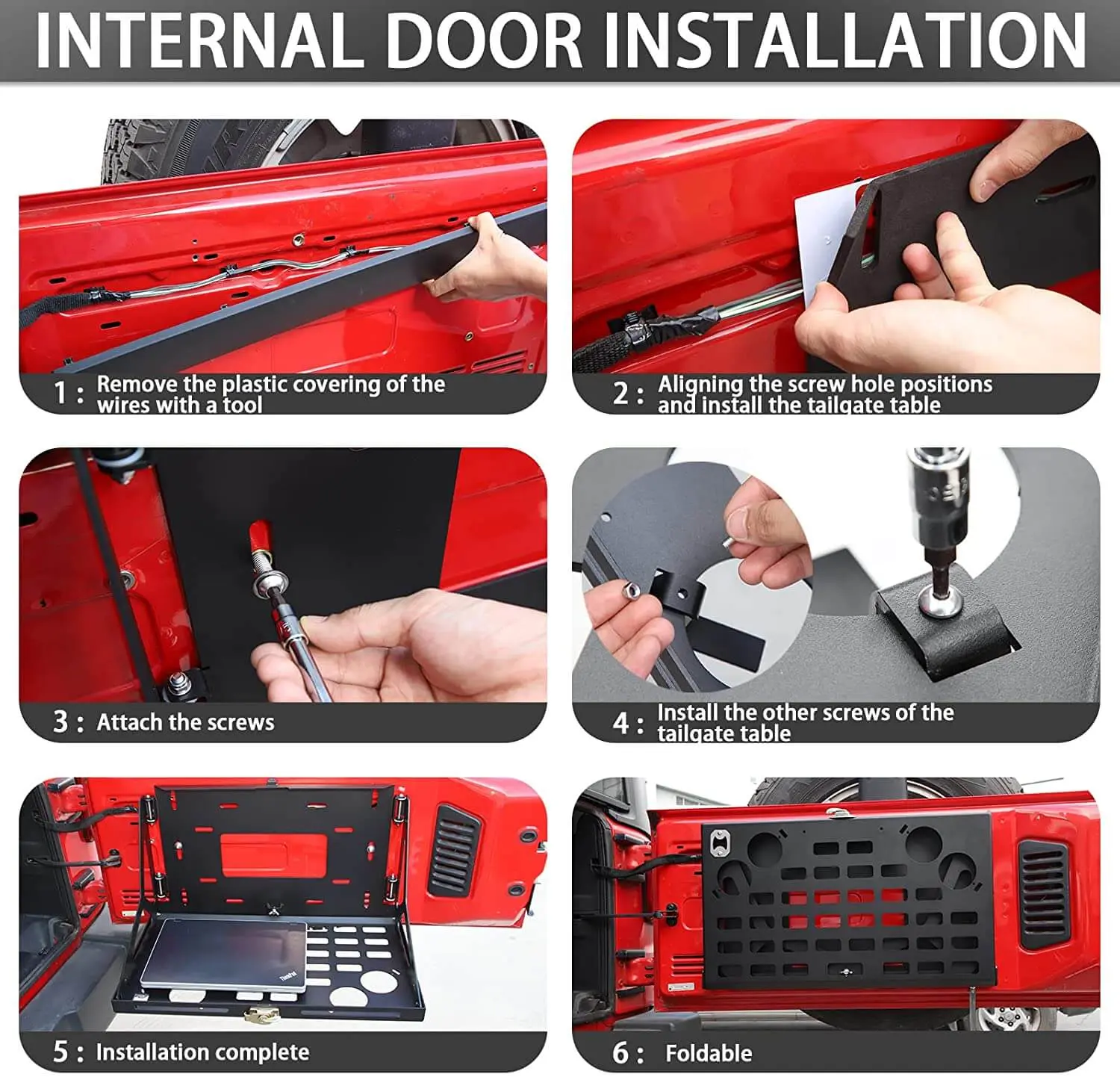 INTERNAL DOOR INSTALLATION

1 : Remove the plastic covering of the wires with a tool

2 : Aligning the screw hole positions and install the tailgate table

3 : Attach the screws

4 : Install the other screws of the tailgate table

5 : Installation complete

6 : Foldable