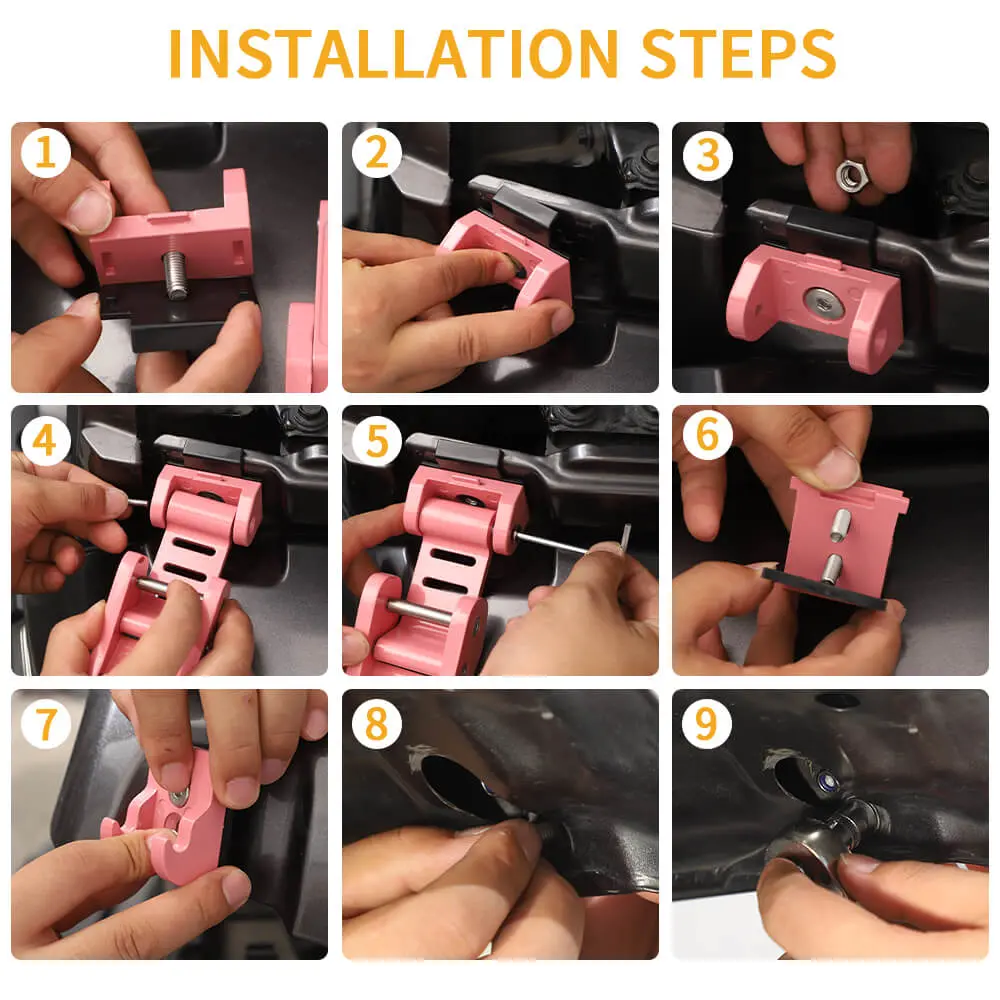 INSTALLATION STEPS

1

2

3

4

5

6

7

8

9