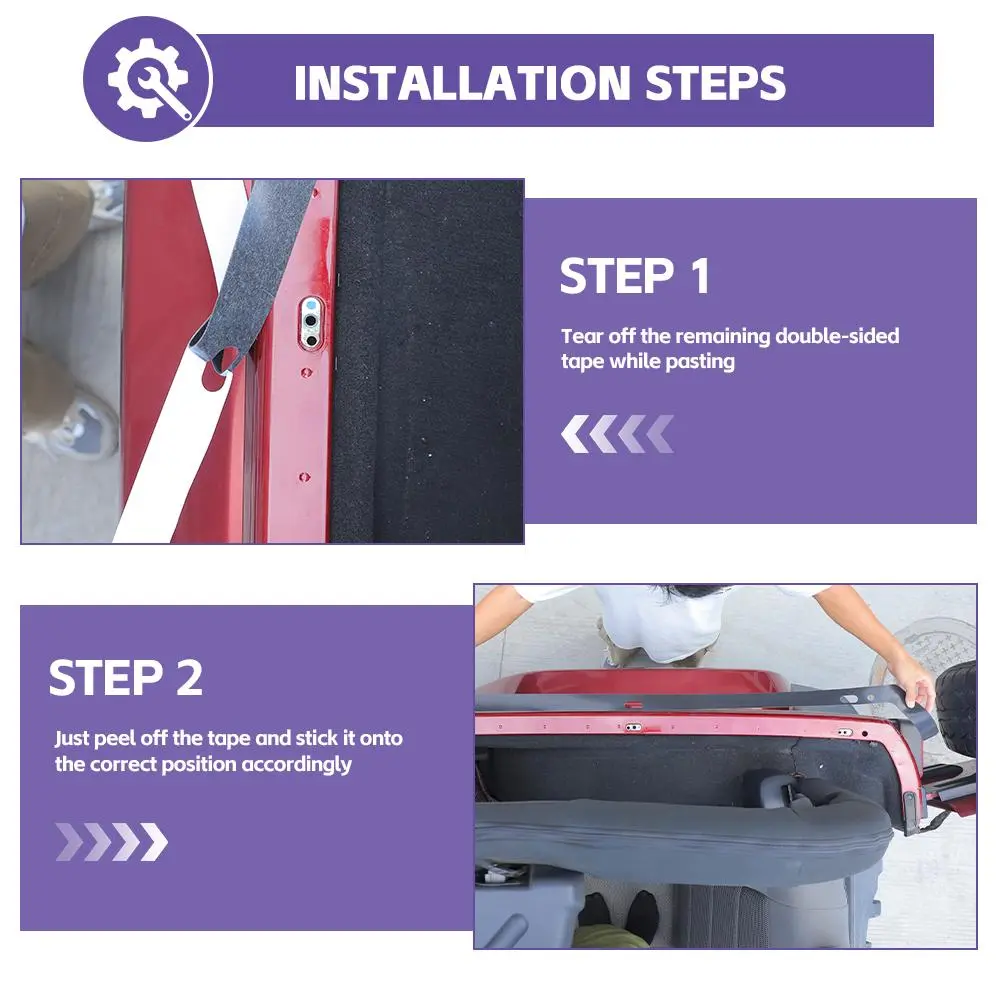 INSTALLATION STEPS

STEP 1

Tear off the remaining double-sided tape while pasting

STEP 2

Just peel off the tape and stick it onto the correct position accordingly