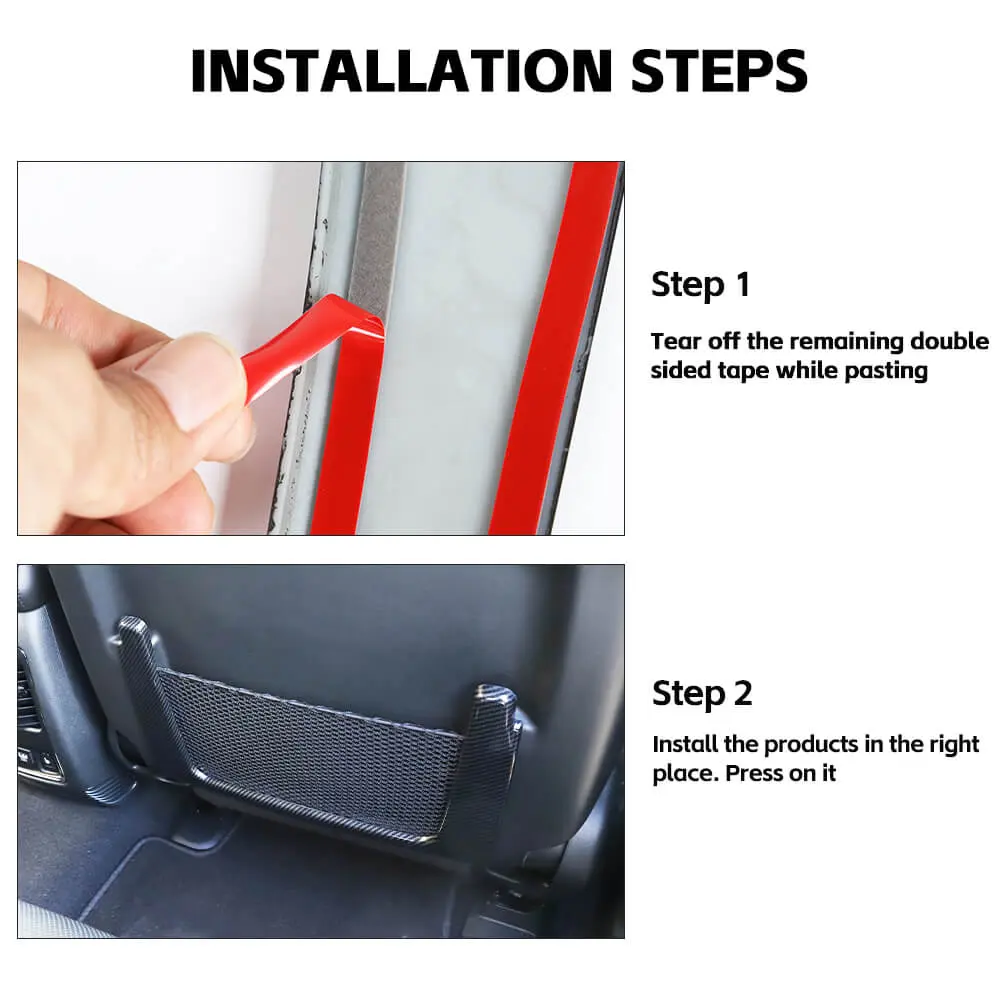 INSTALLATION STEPS

Step 1

Tear off the remaining double sided tape while pasting

Step 2

Install the products in the right place. Press on it