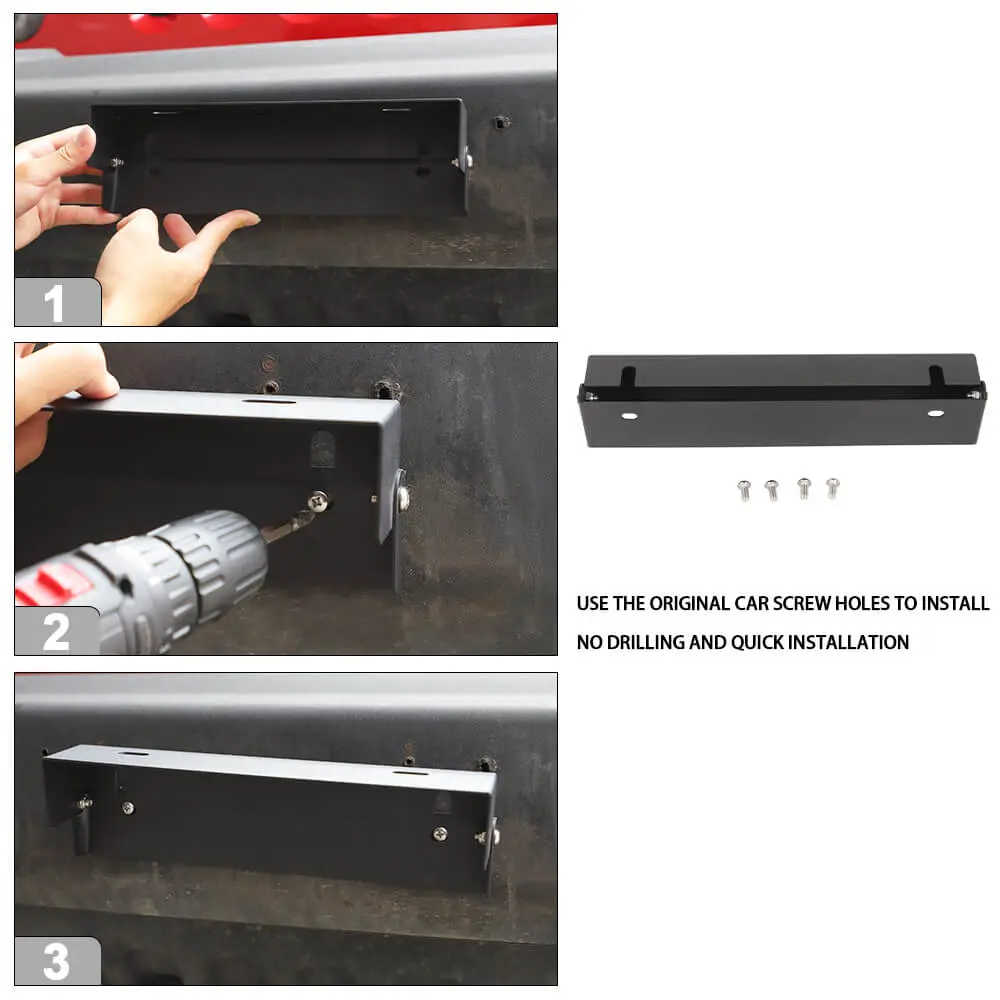 1

2

3

USE THE ORIGINAL CAR SCREW HOLES TO INSTALL

NO DRILLING AND QUICK INSTALLATION