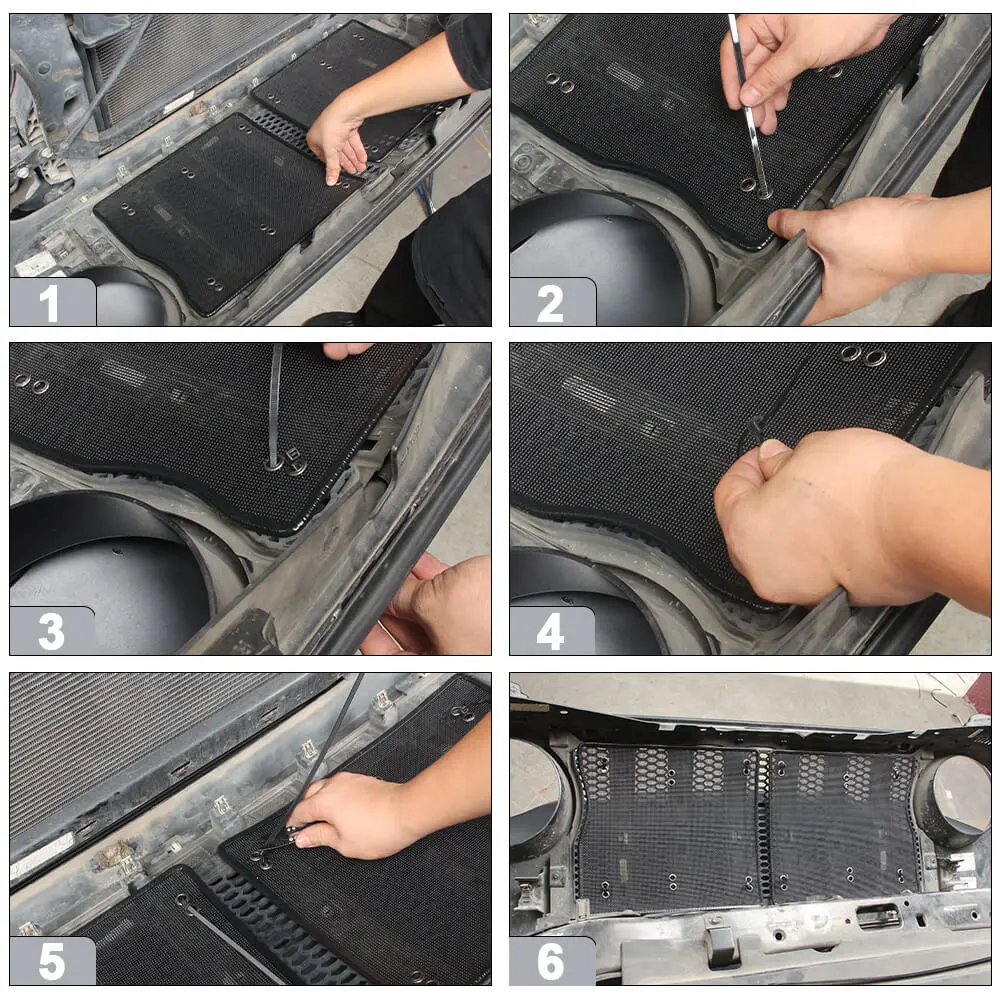 1

2

3

4

5

6