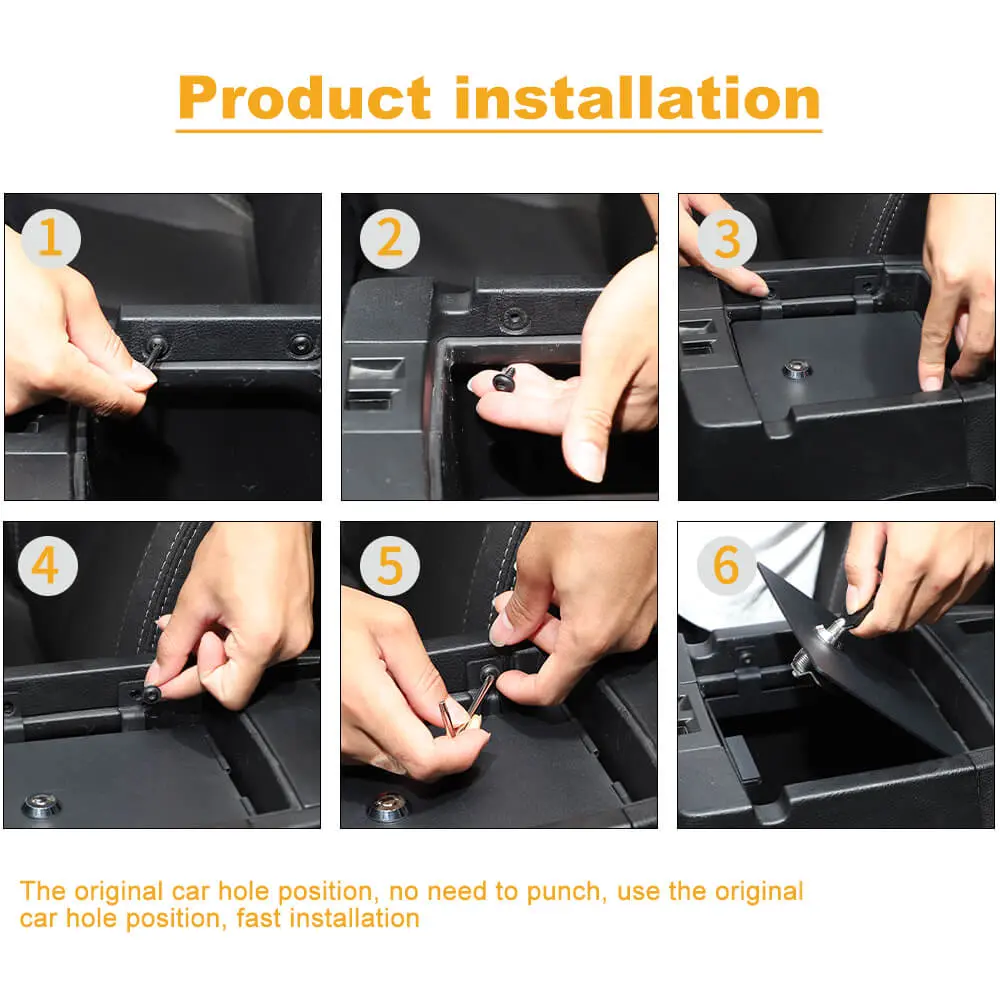 Product installation

1

2

3

4

5

6

The original car hole position, no need to punch, use the original car hole position, fast installation