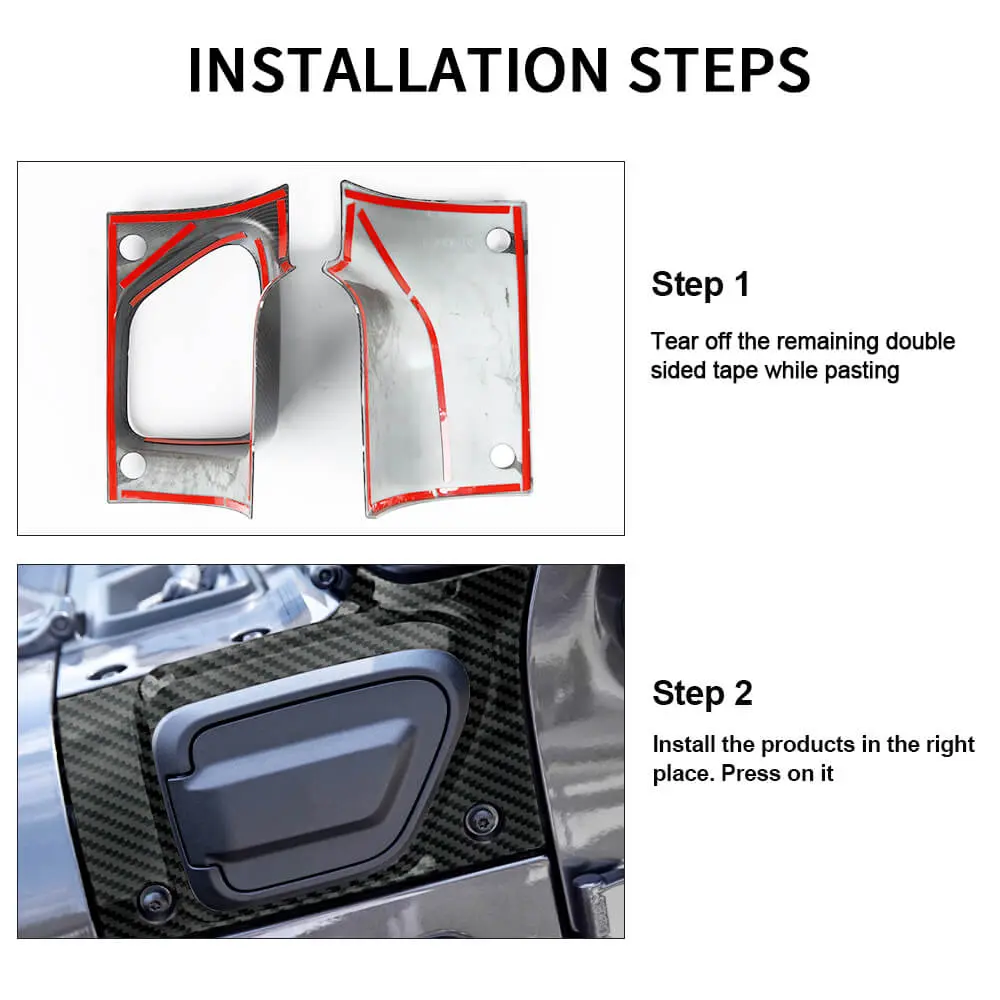 INSTALLATION STEPS

Step 1

Tear off the remaining double sided tape while pasting

Step 2

Install the products in the right place. Press on it