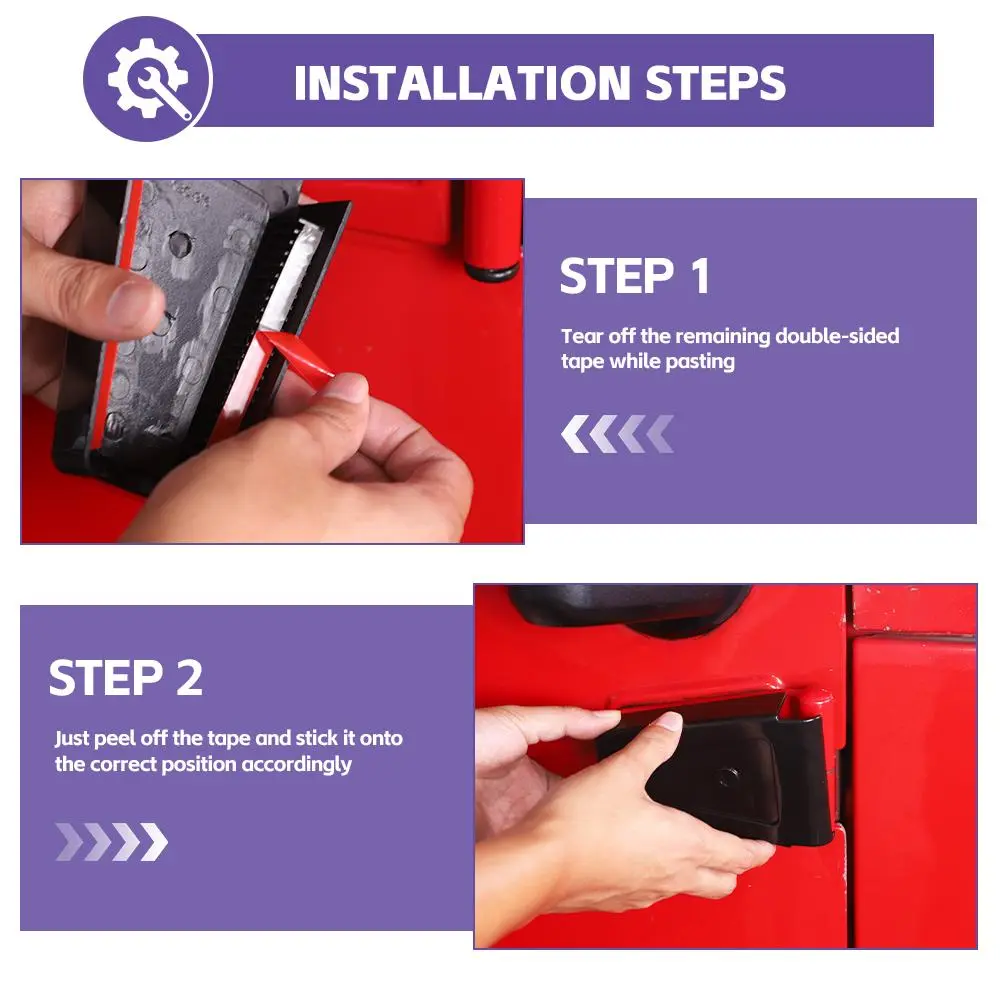 INSTALLATION STEPS

STEP 1

Tear off the remaining double-sided tape while pasting

STEP 2

Just peel off the tape and stick it onto the correct position accordingly