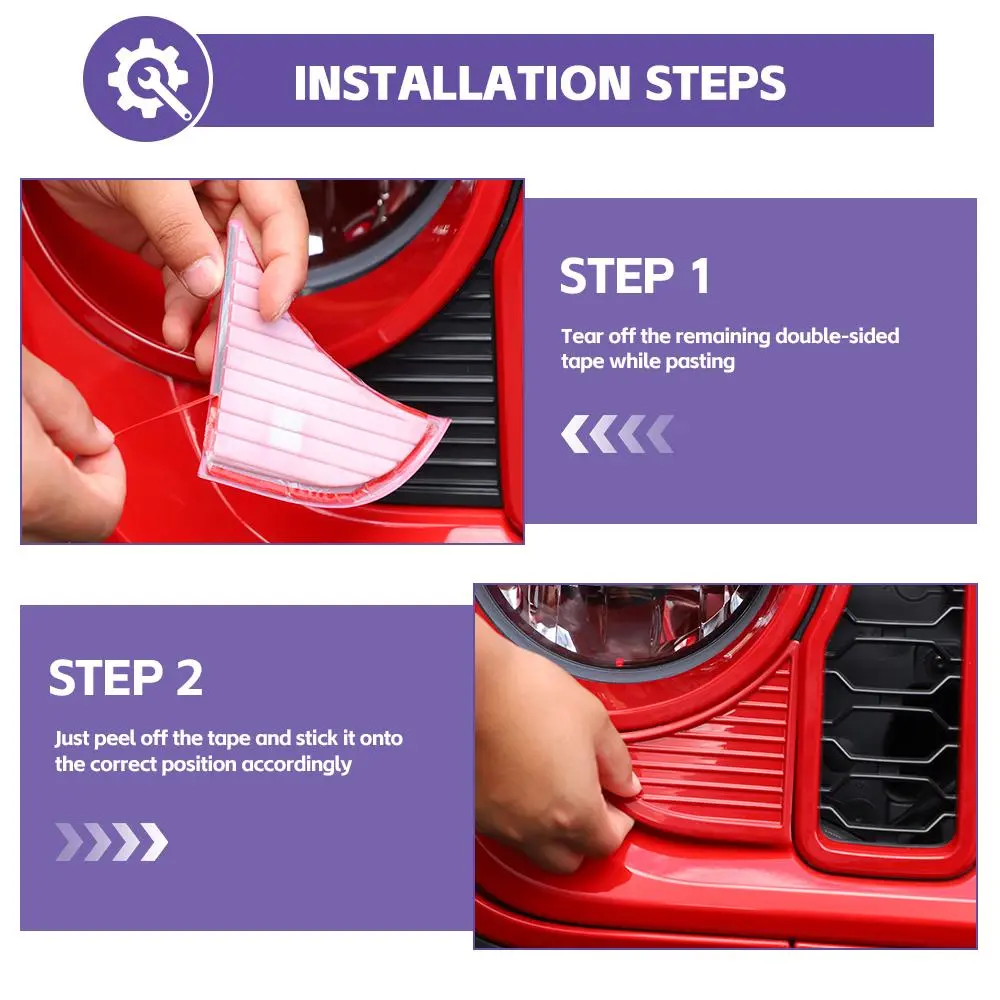 INSTALLATION STEPS

STEP 1

Tear off the remaining double-sided tape while pasting

STEP 2

Just peel off the tape and stick it onto the correct position accordingly