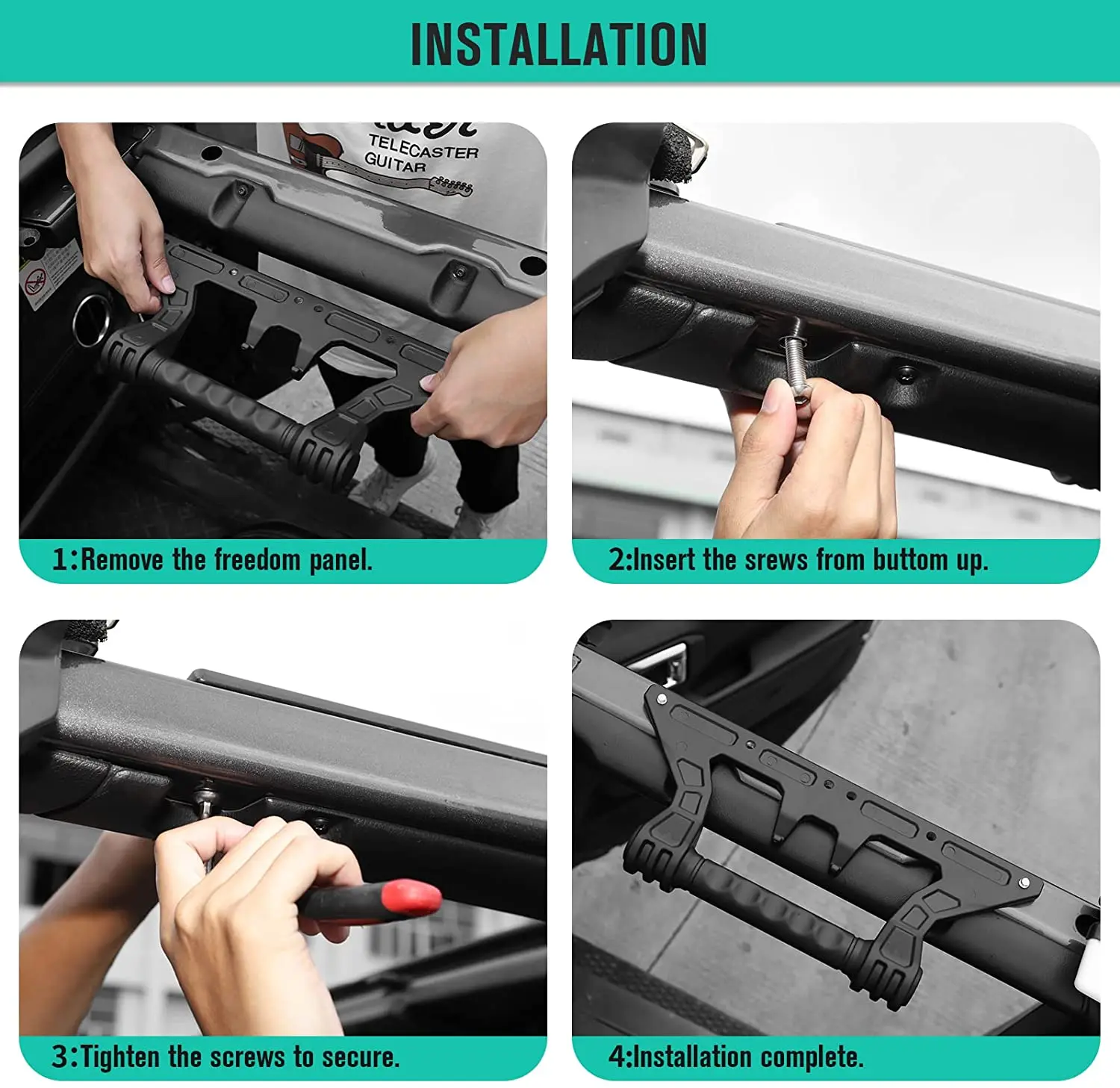 INSTALLATION

TELECASTER GUITAR

1:Remove the freedom panel.

2:Insert the srews from buttom up.

3:Tighten the screws to secure.

4:Installation complete.