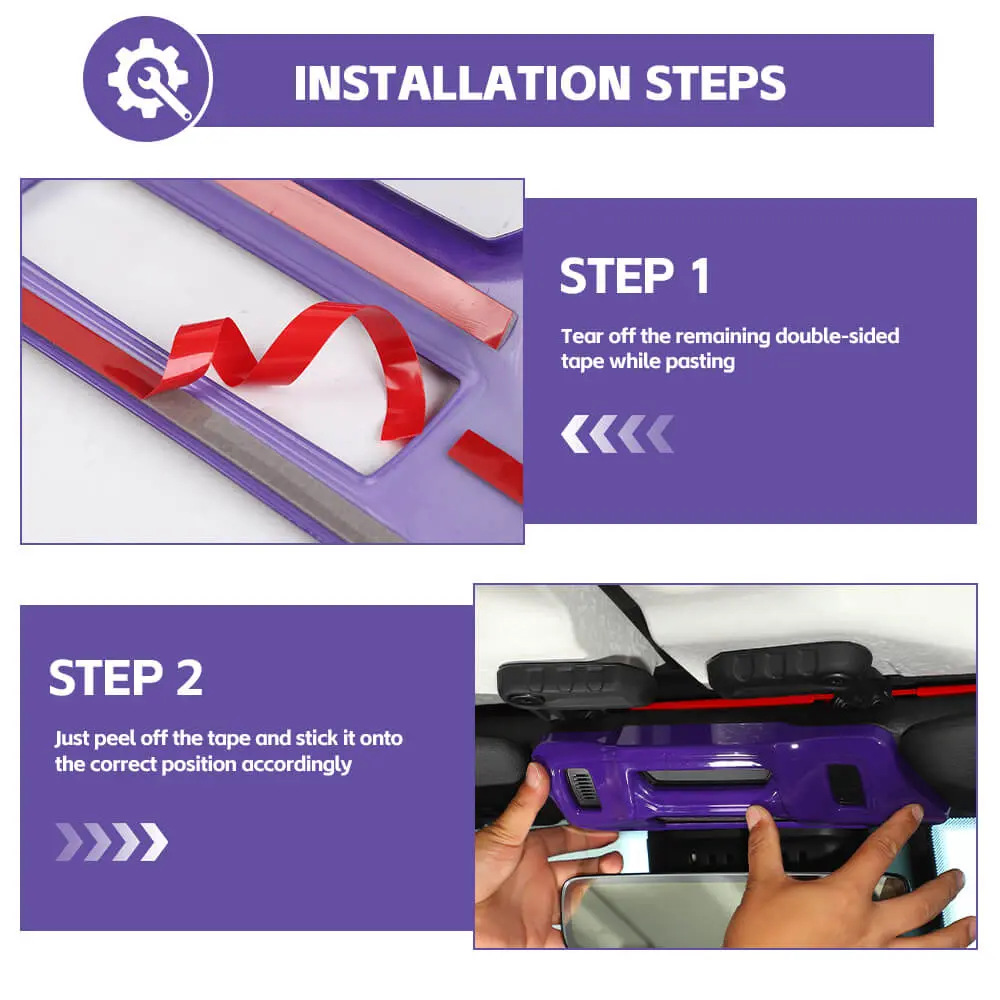 INSTALLATION STEPS

STEP 1

Tear off the remaining double-sided tape while pasting

STEP 2

Just peel off the tape and stick it onto the correct position accordingly