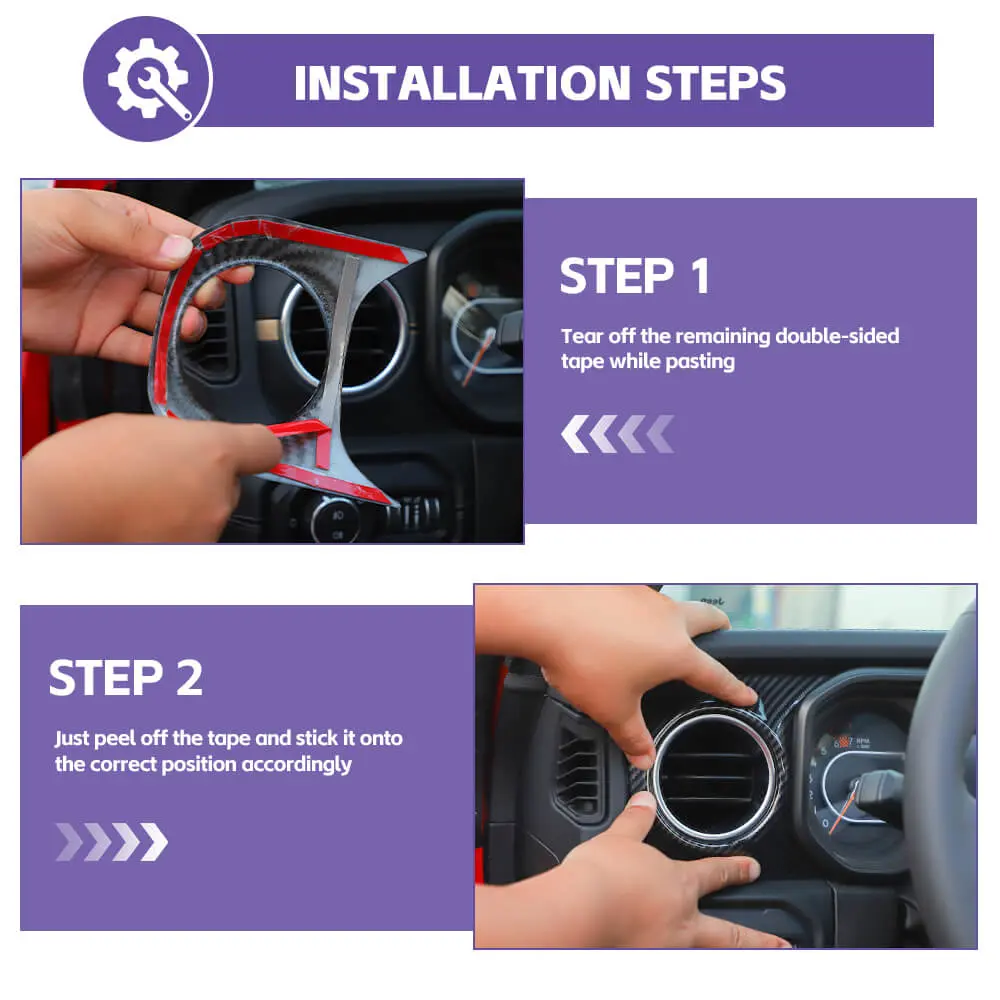 INSTALLATION STEPS

STEP 1

Tear off the remaining double-sided tape while pasting

STEP 2

Just peel off the tape and stick it onto the correct position accordingly