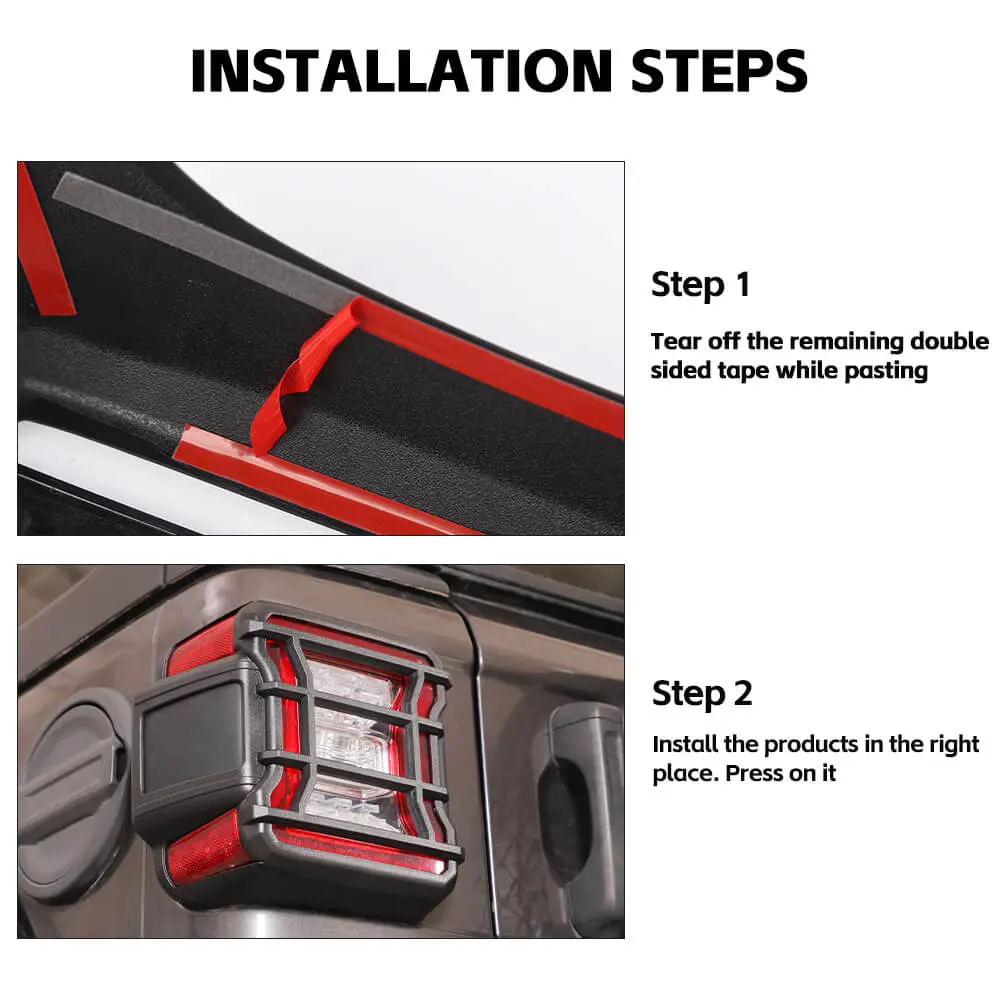 INSTALLATION STEPS

Step 1

Tear off the remaining double sided tape while pasting

Step 2

Install the products in the right place. Press on it