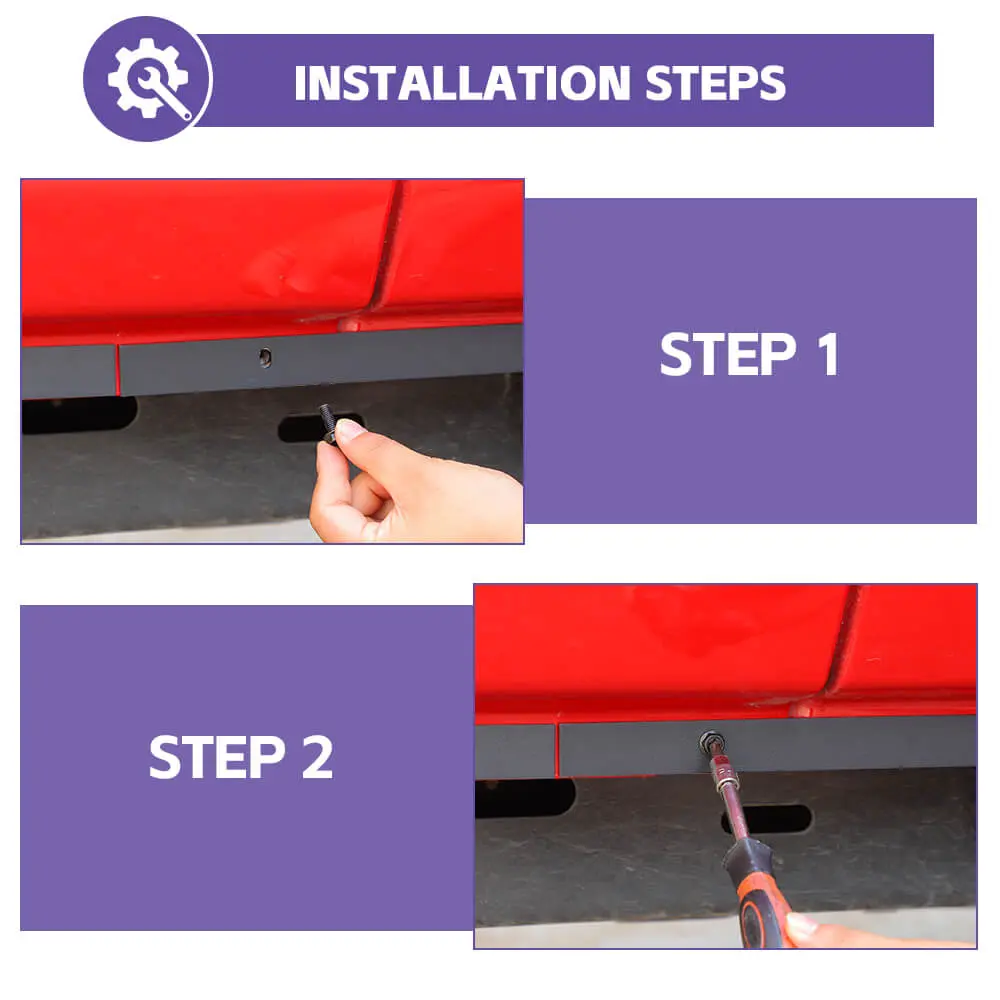 INSTALLATION STEPS

STEP 1

STEP 2