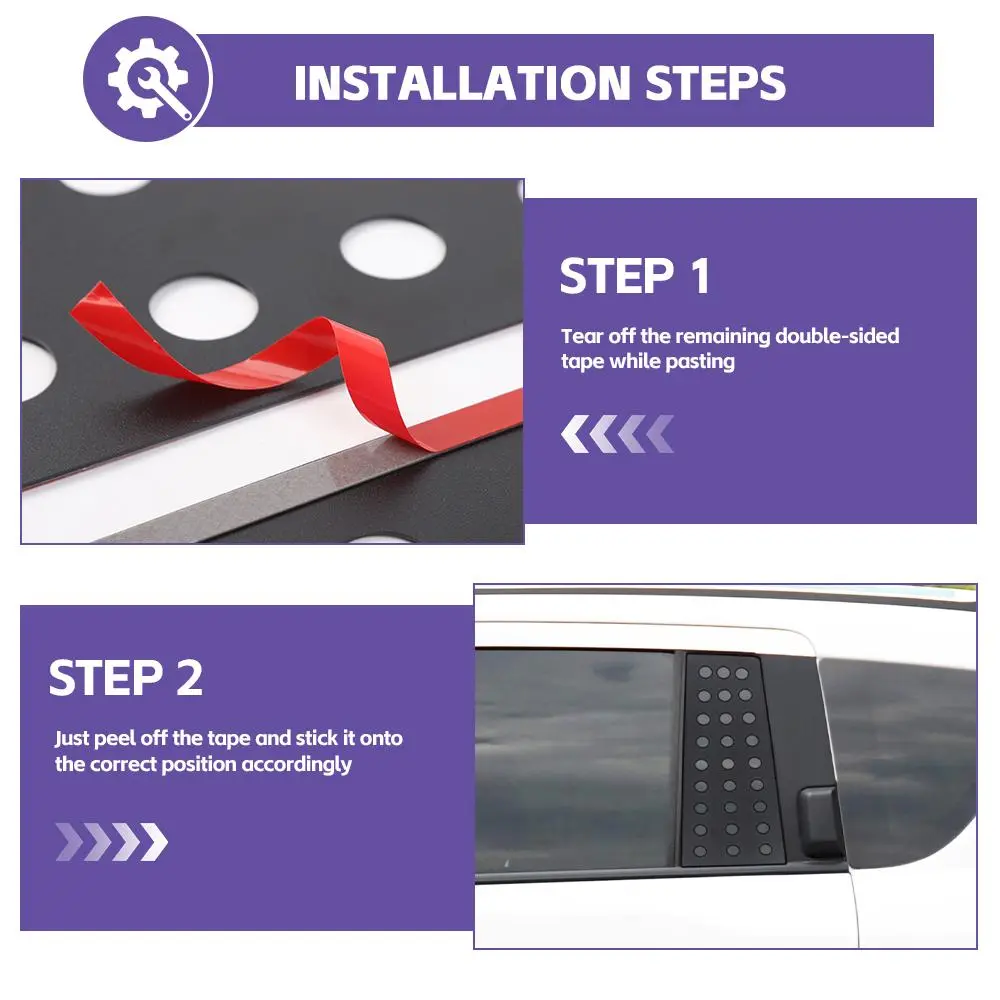 INSTALLATION STEPS

STEP 1

Tear off the remaining double-sided tape while pasting

STEP 2

Just peel off the tape and stick it onto the correct position accordingly