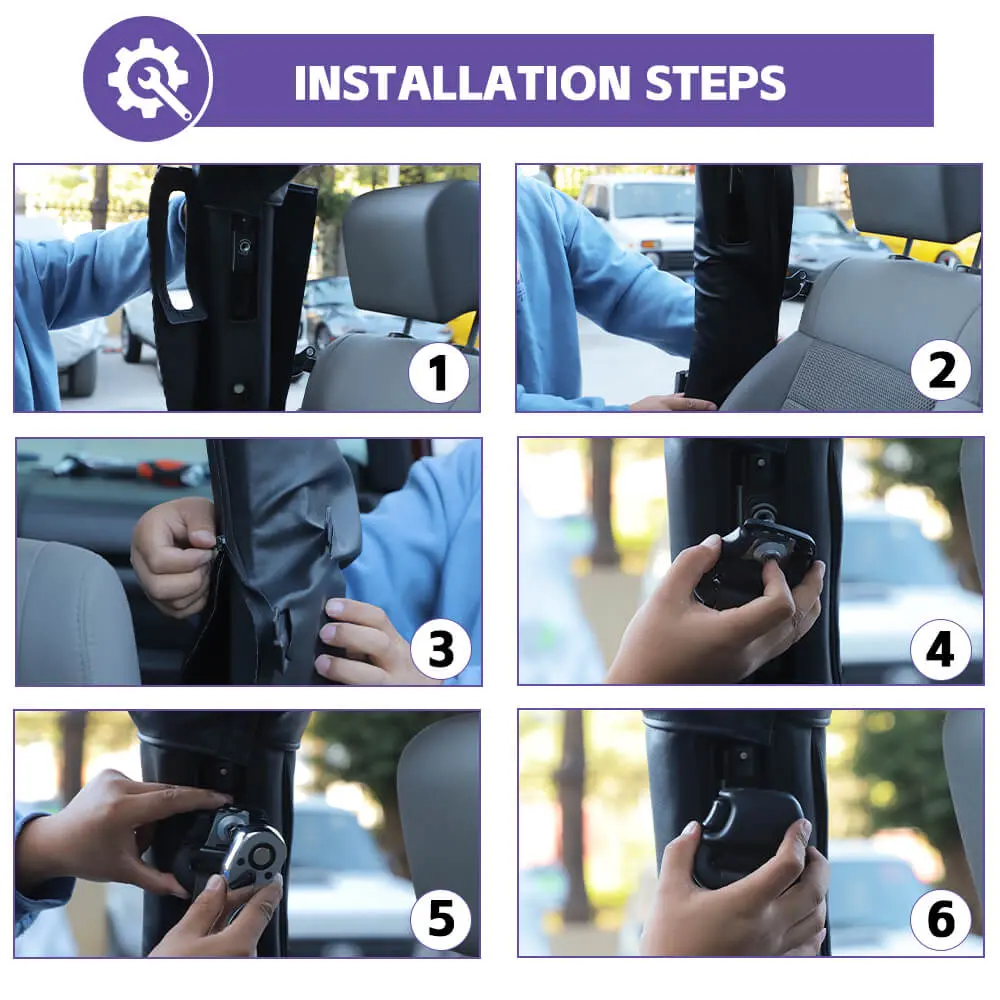 INSTALLATION STEPS

1

2

3

4

5

6