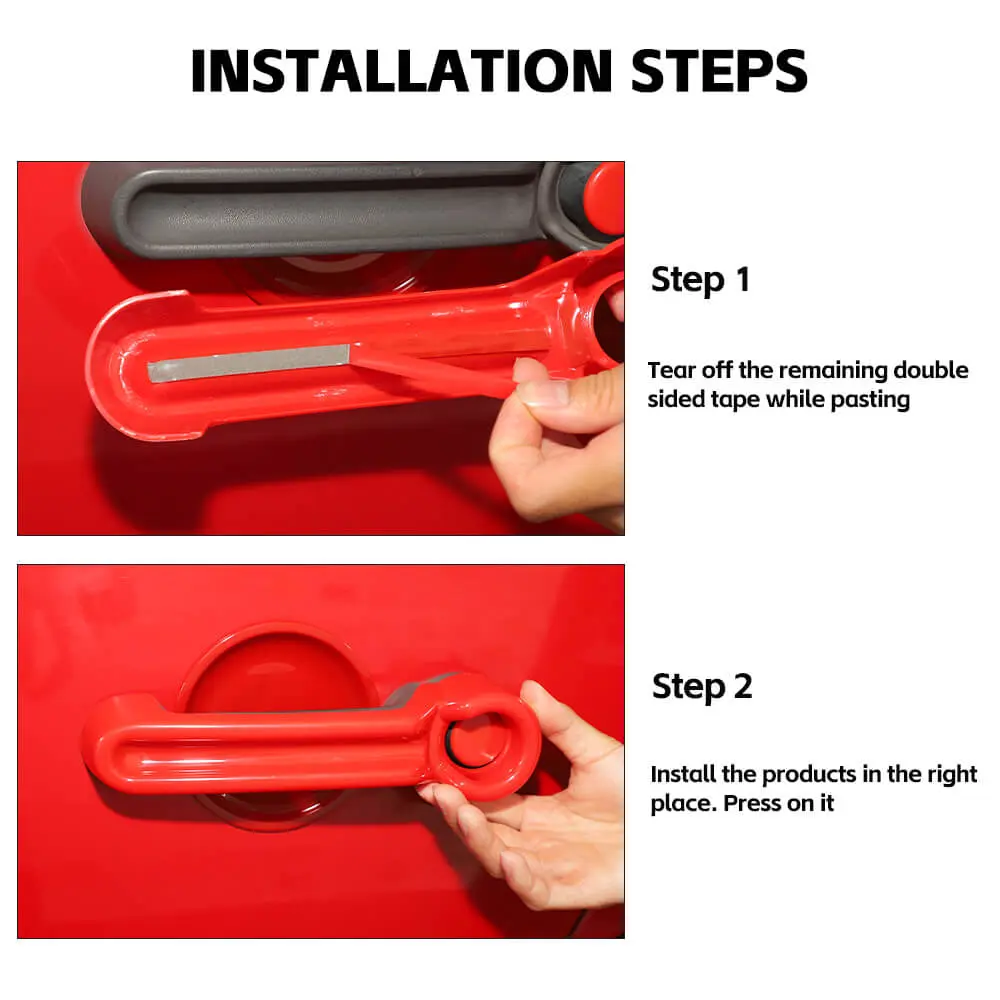 INSTALLATION STEPS

Step 1

Tear off the remaining double sided tape while pasting

Step 2

Install the products in the right place. Press on it