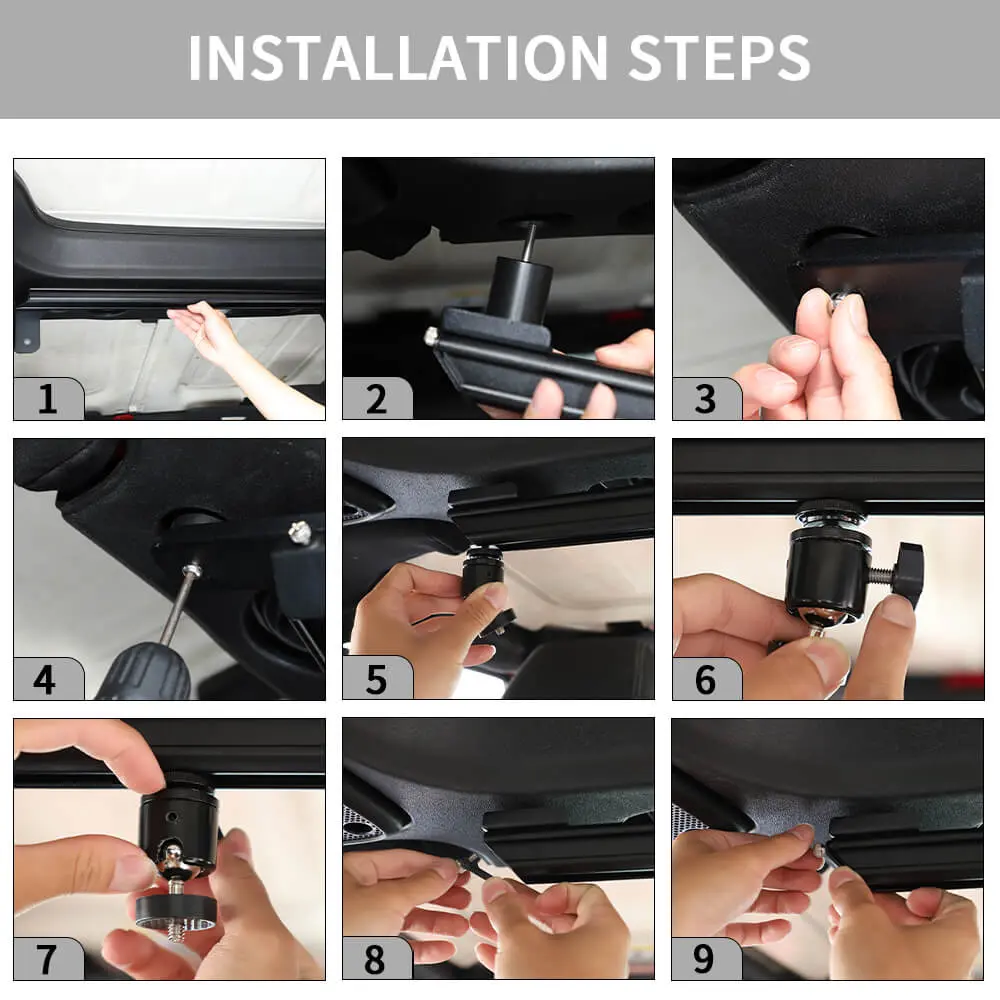 INSTALLATION STEPS

1

2

3

4

5

6

7

8

9