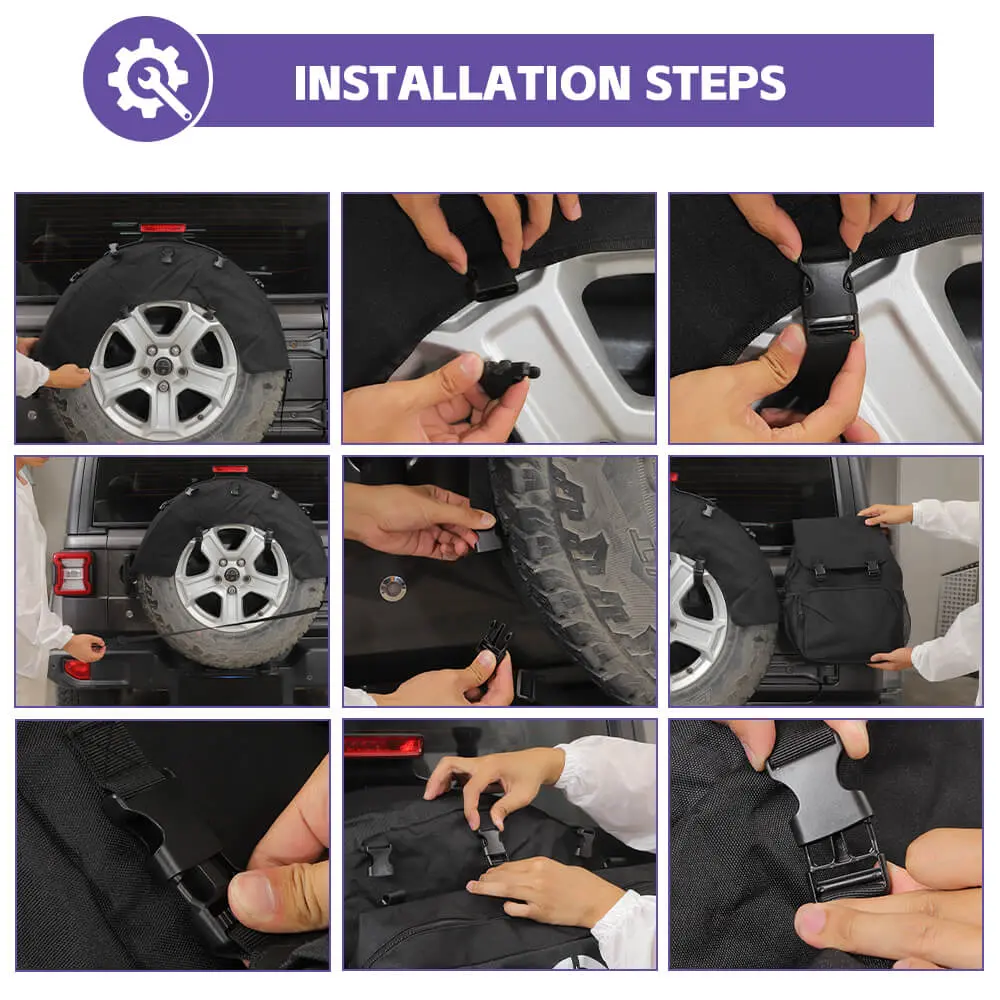 INSTALLATION STEPS