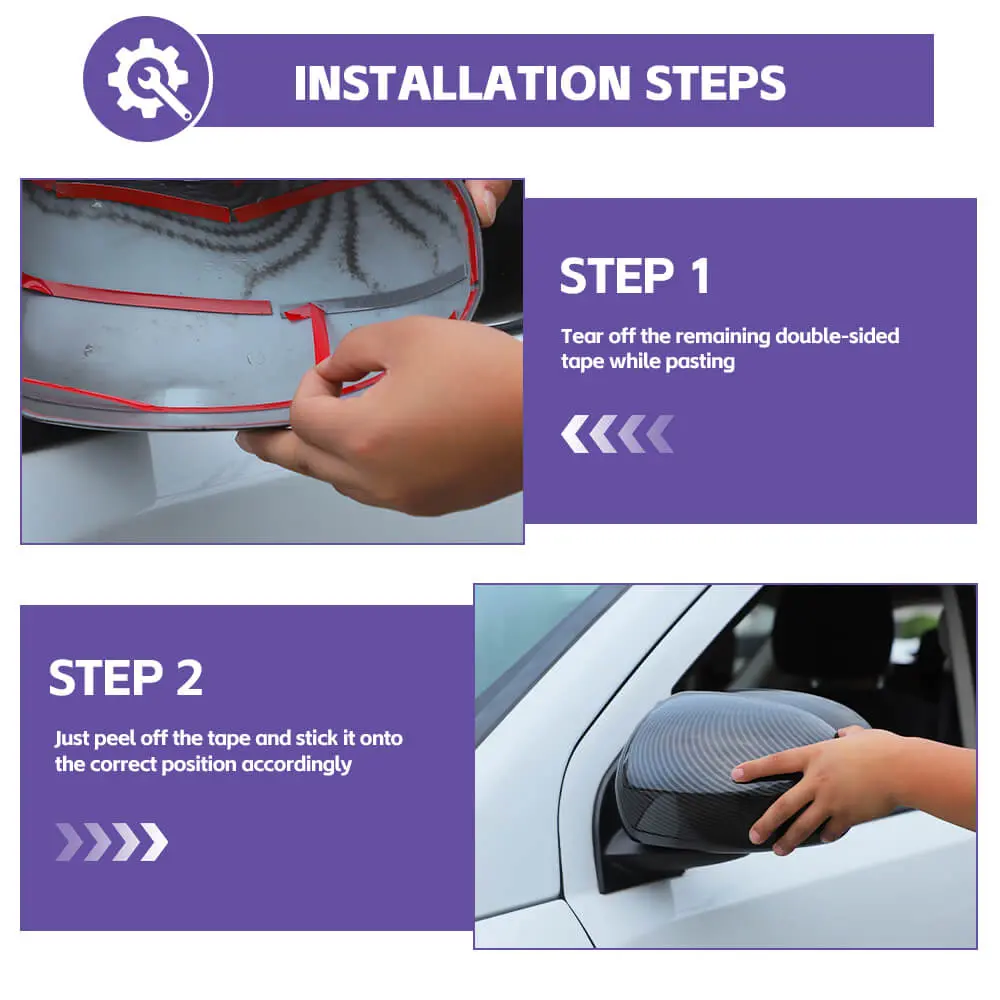 INSTALLATION STEPS

STEP 1

Tear off the remaining double-sided tape while pasting

STEP 2

Just peel off the tape and stick it onto the correct position accordingly