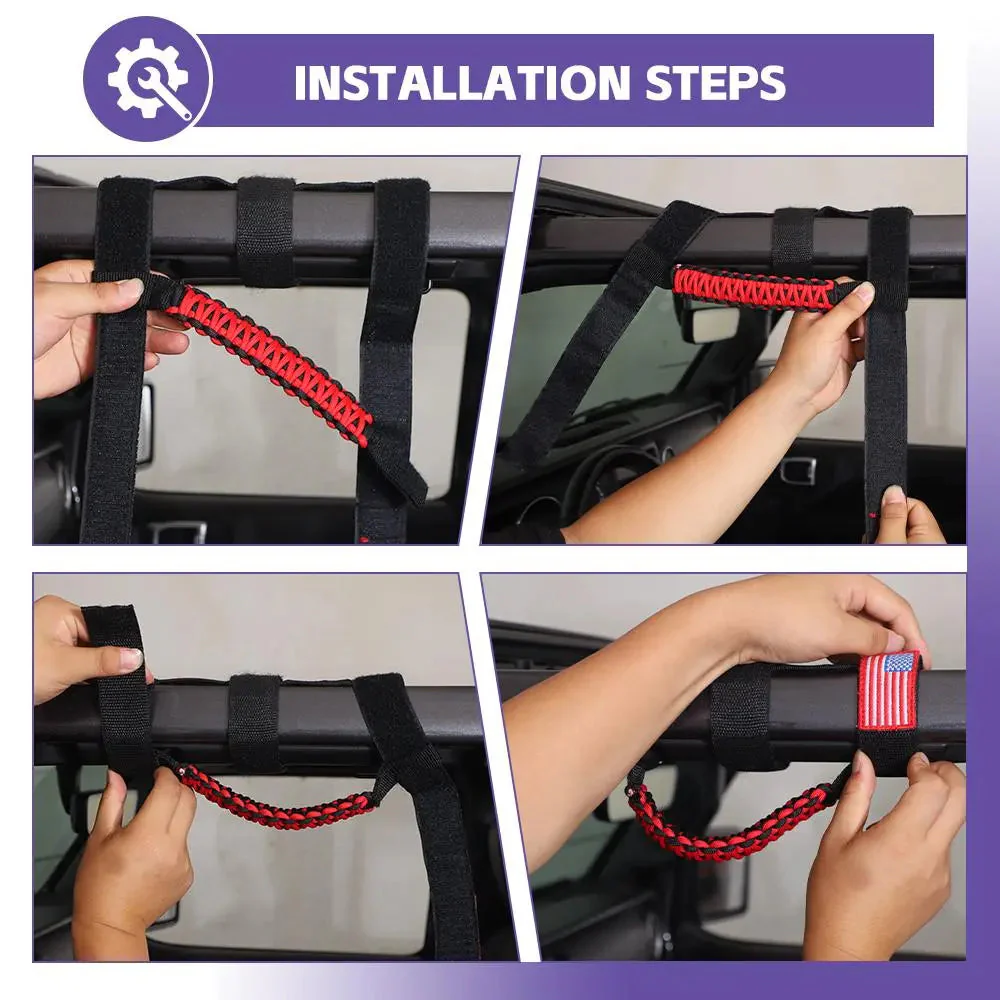 INSTALLATION STEPS