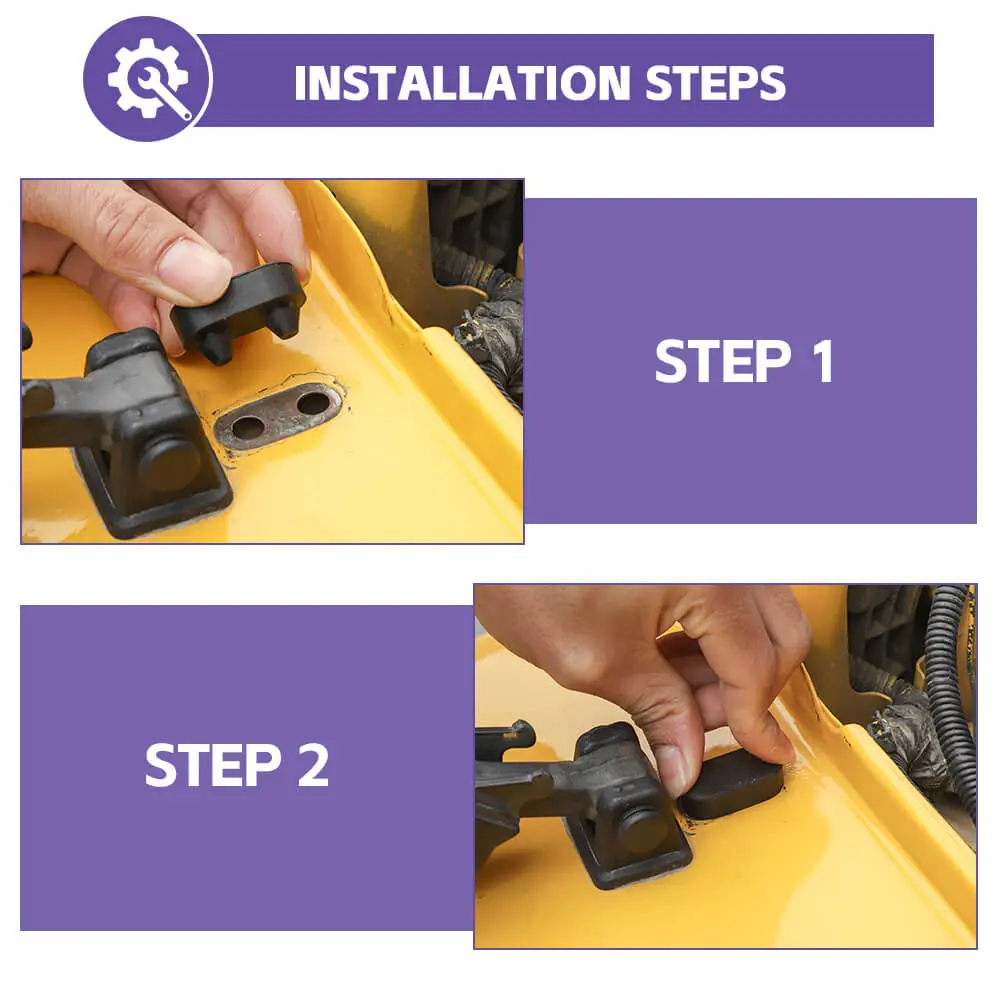 INSTALLATION STEPS

STEP 1

STEP 2