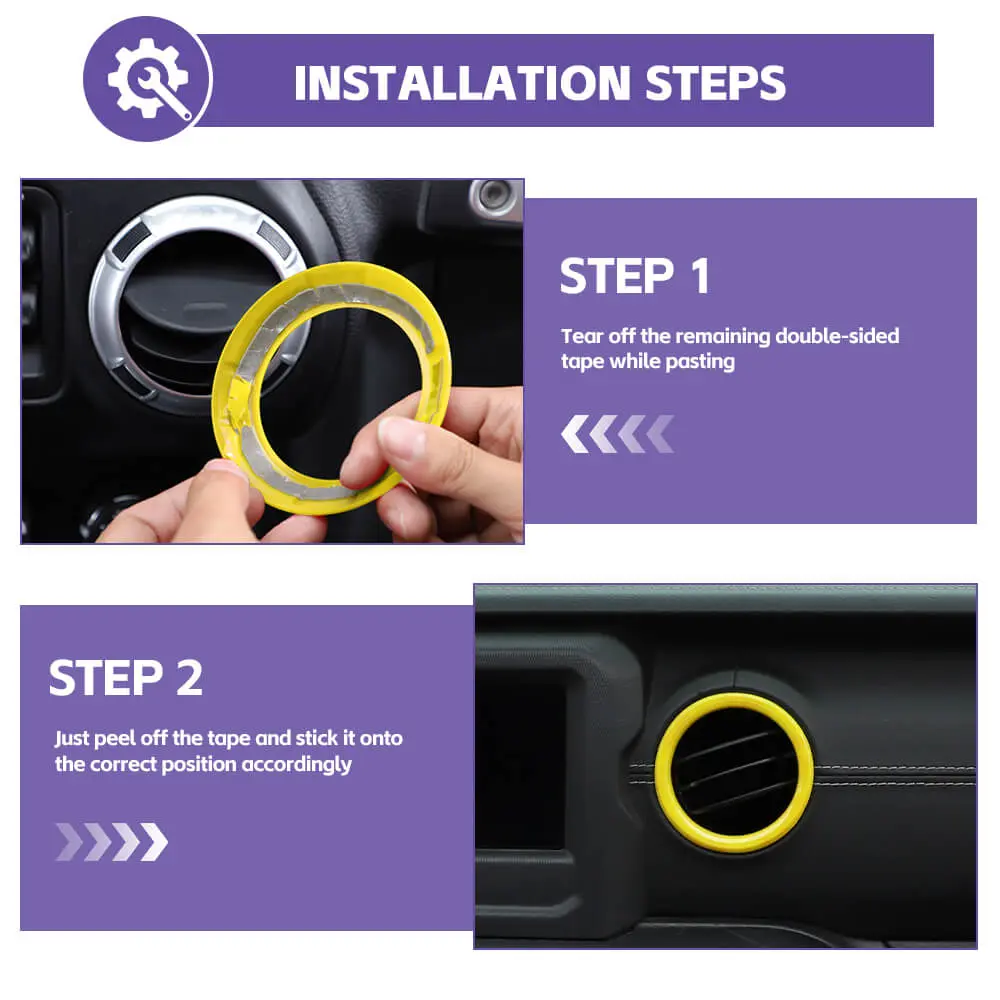 INSTALLATION STEPS

STEP 1

Tear off the remaining double-sided tape while pasting

STEP 2

Just peel off the tape and stick it onto the correct position accordingly