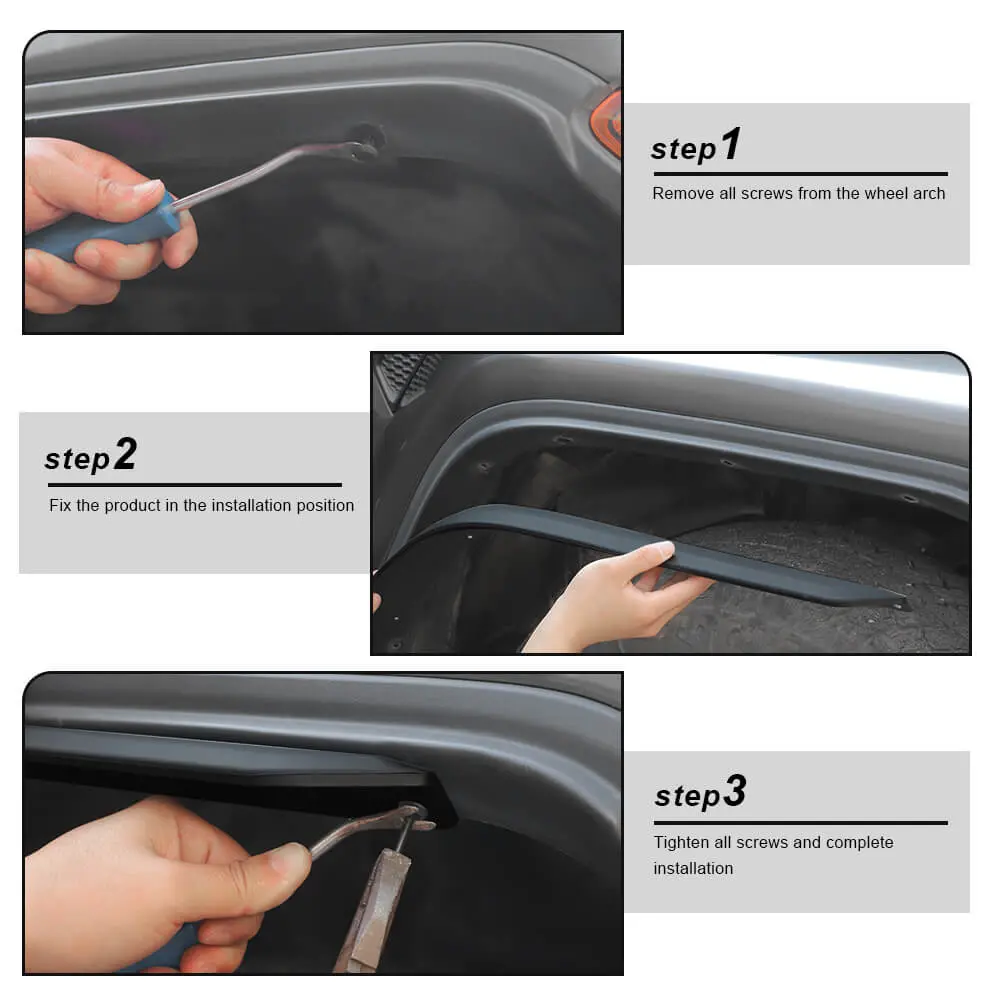 step1

Remove all screws from the wheel arch

step2

Fix the product in the installation position

step3

Tighten all screws and complete installation