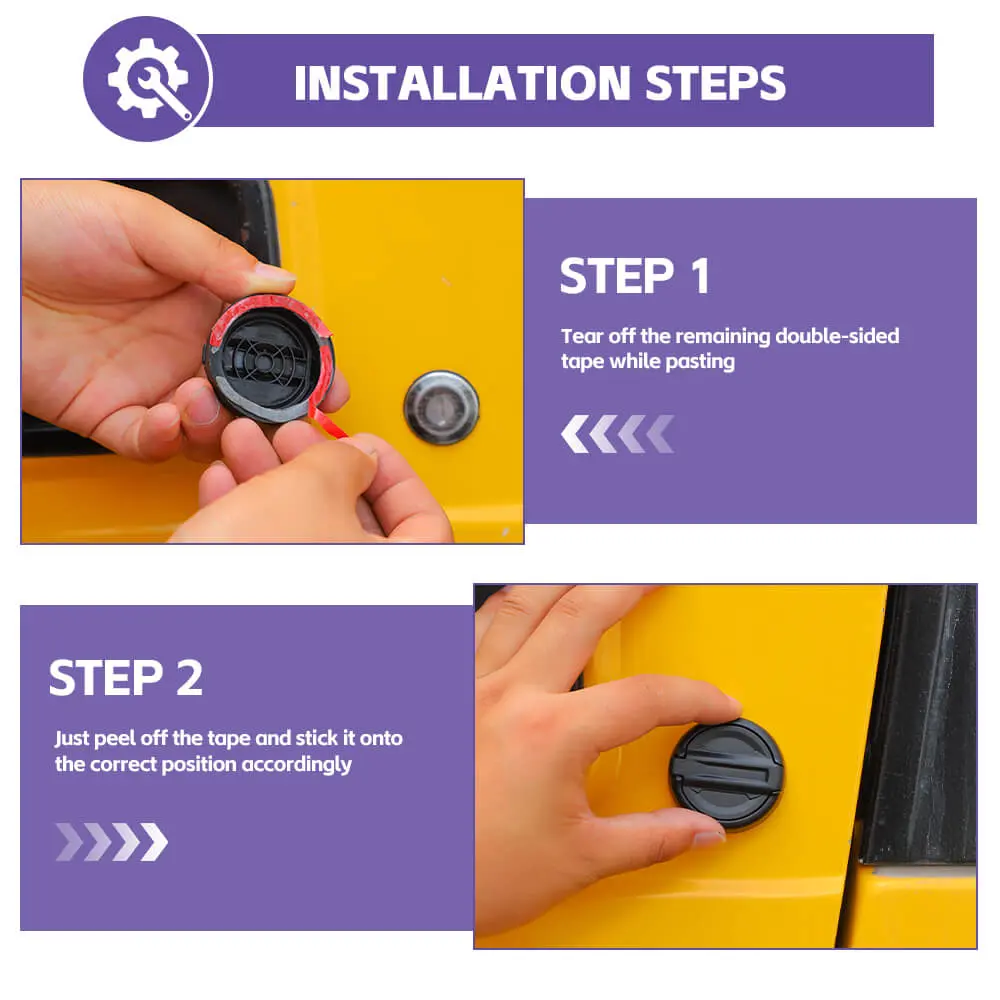 INSTALLATION STEPS

STEP 1

Tear off the remaining double-sided tape while pasting

STEP 2

Just peel off the tape and stick it onto the correct position accordingly