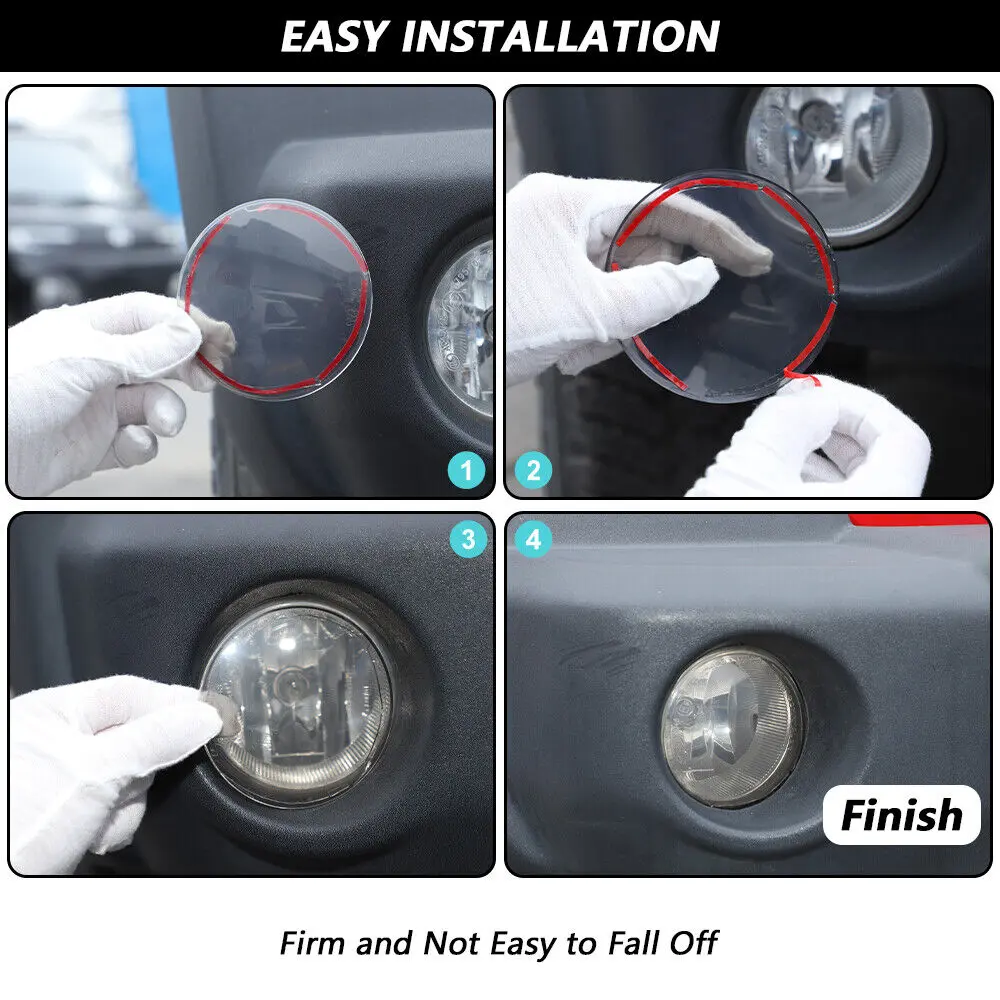 EASY INSTALLATION

1

2

3

4

Finish

Firm and Not Easy to Fall Off