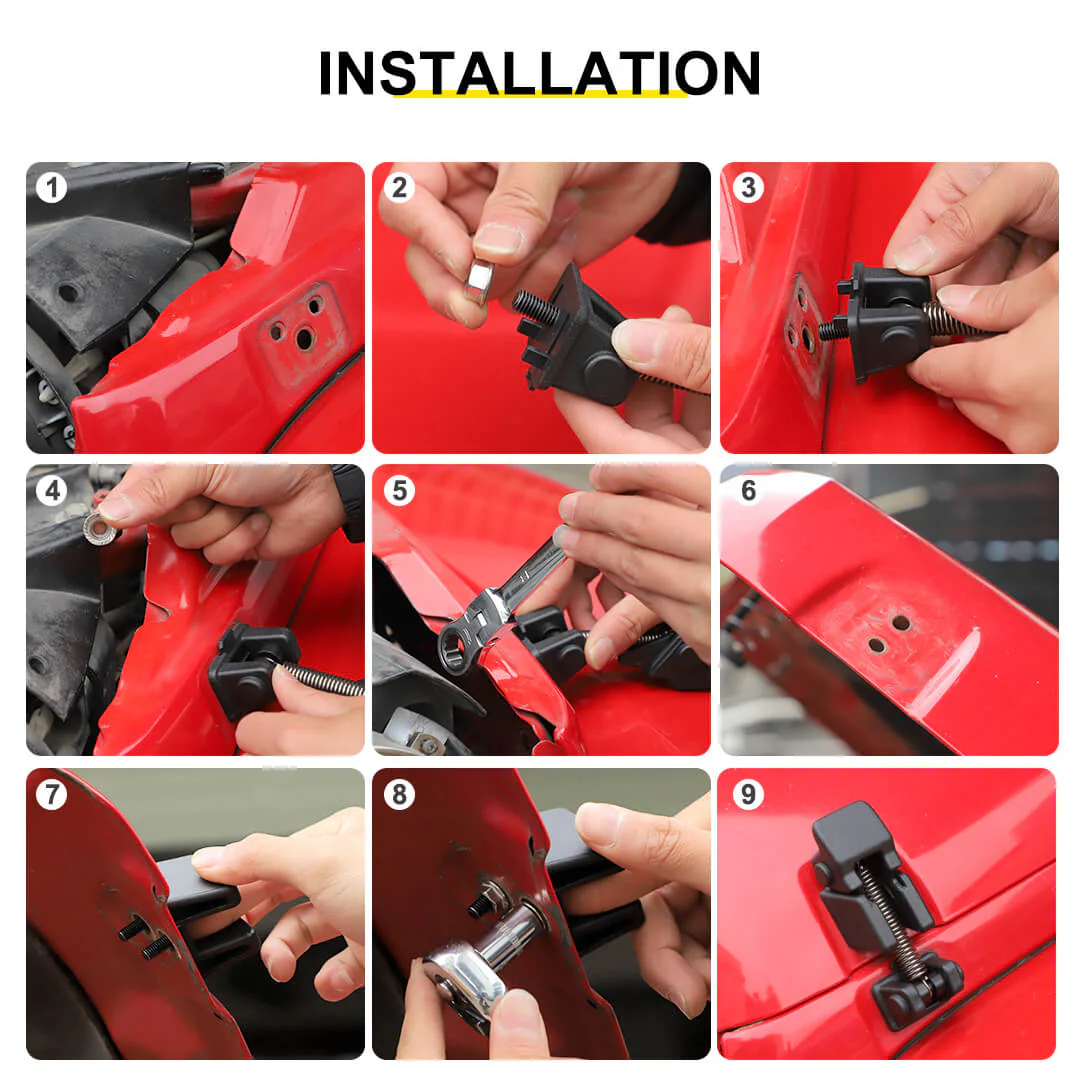 INSTALLATION

1

2

3

4

5

6

7

8

9