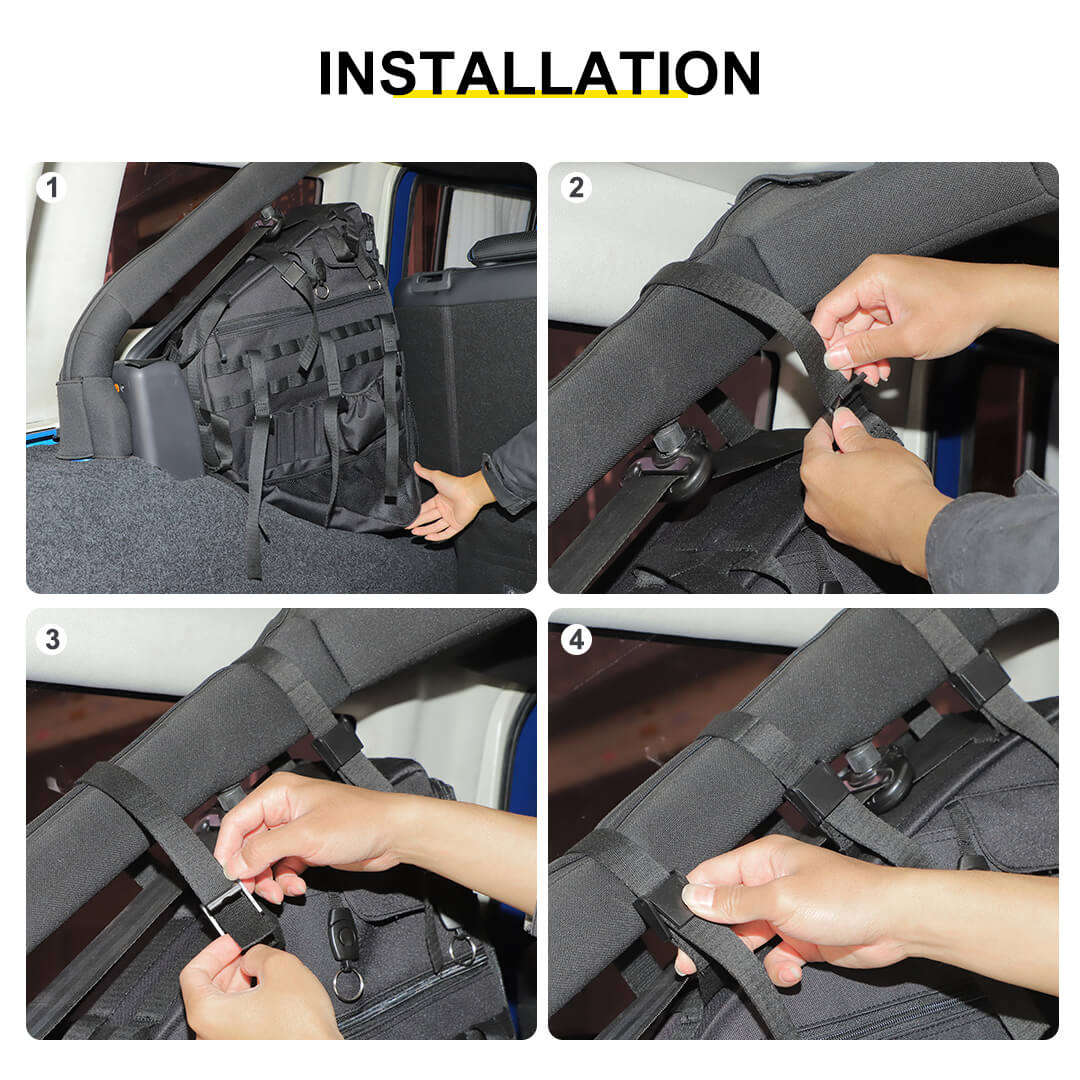 INSTALLATION

1

2

3

4