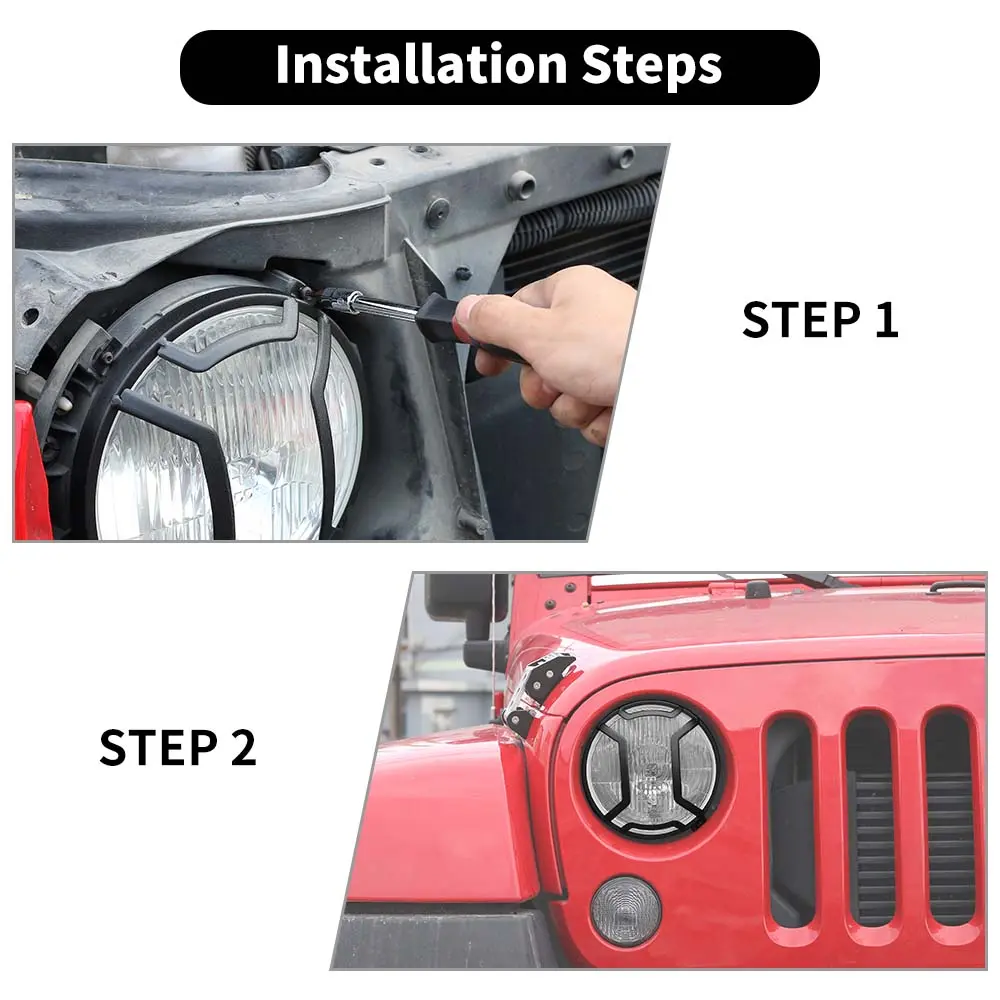 Installation Steps

STEP 1

STEP 2