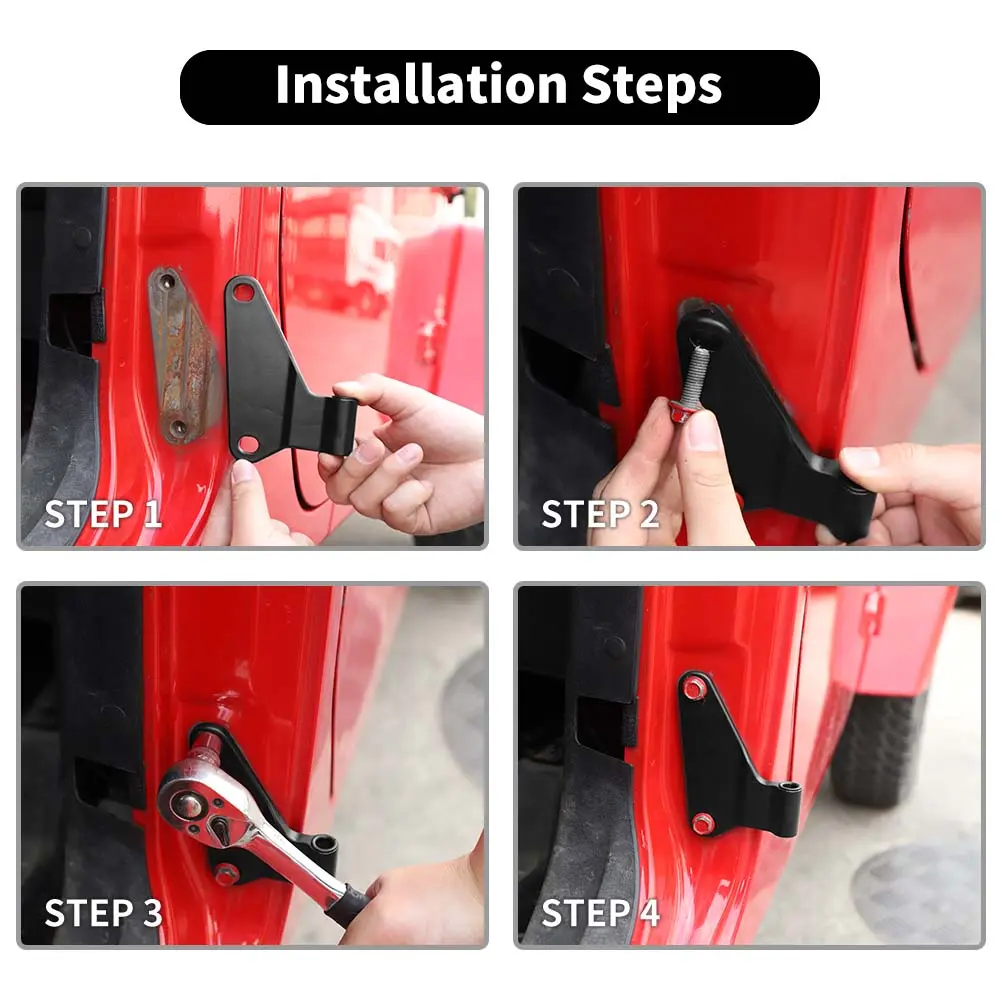 Installation Steps

STEP 1

STEP 2

STEP 3

STEP 4