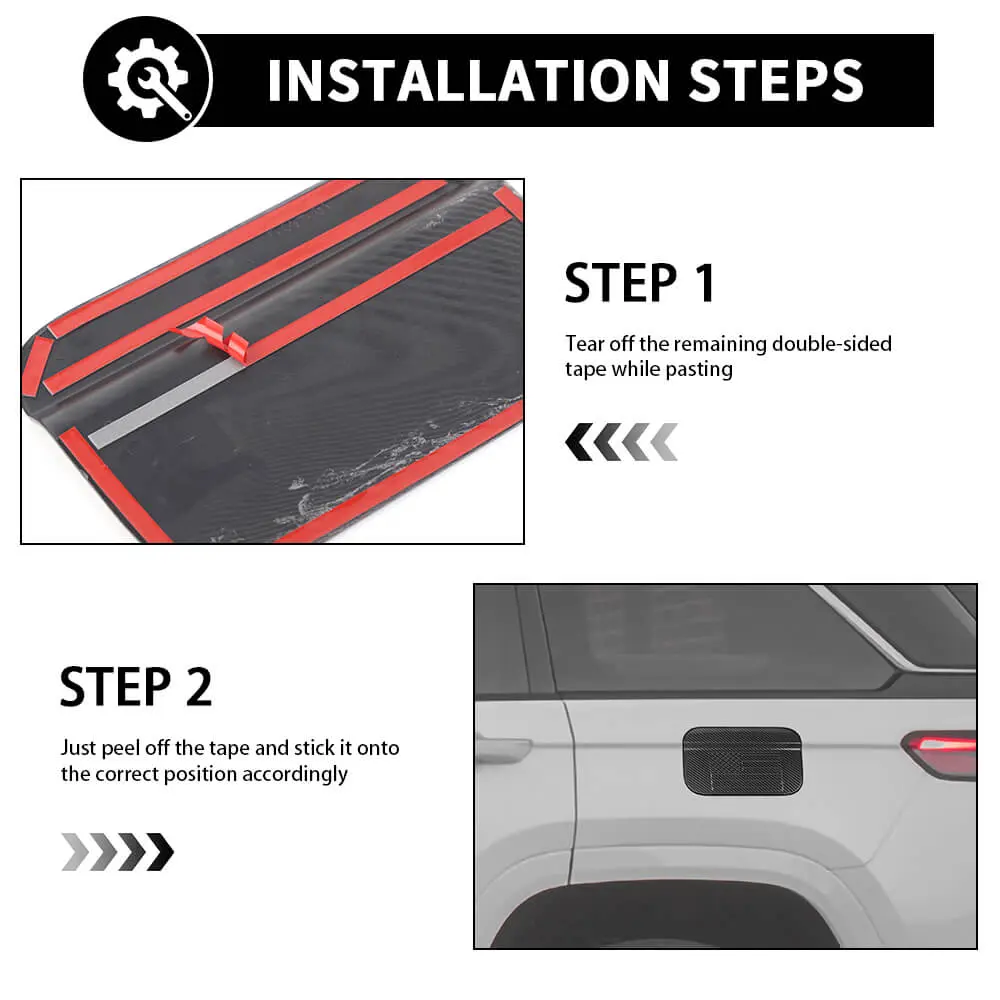 INSTALLATION STEPS

STEP 1

Tear off the remaining double-sided tape while pasting

STEP 2

Just peel off the tape and stick it onto the correct position accordingly