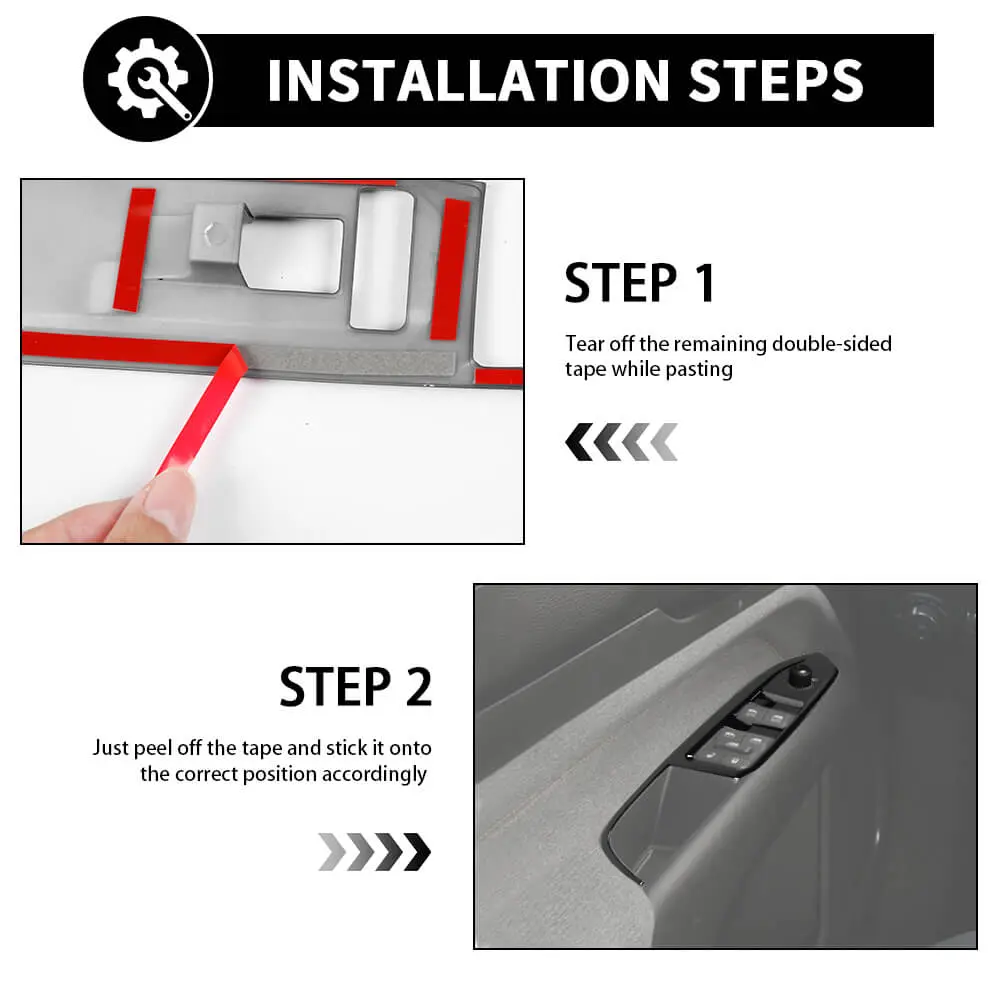 INSTALLATION STEPS

STEP 1

Tear off the remaining double-sided tape while pasting

STEP 2

Just peel off the tape and stick it onto the correct position accordingly