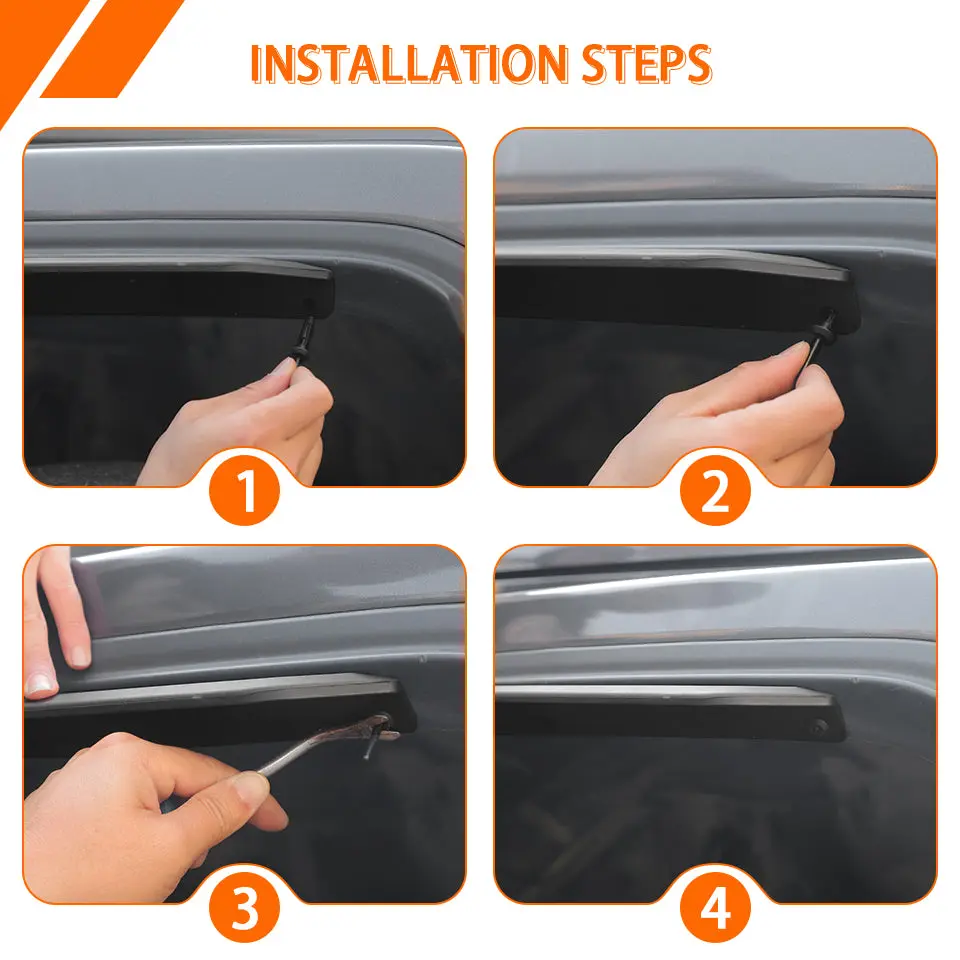 INSTALLATION STEPS

1

2

3

4