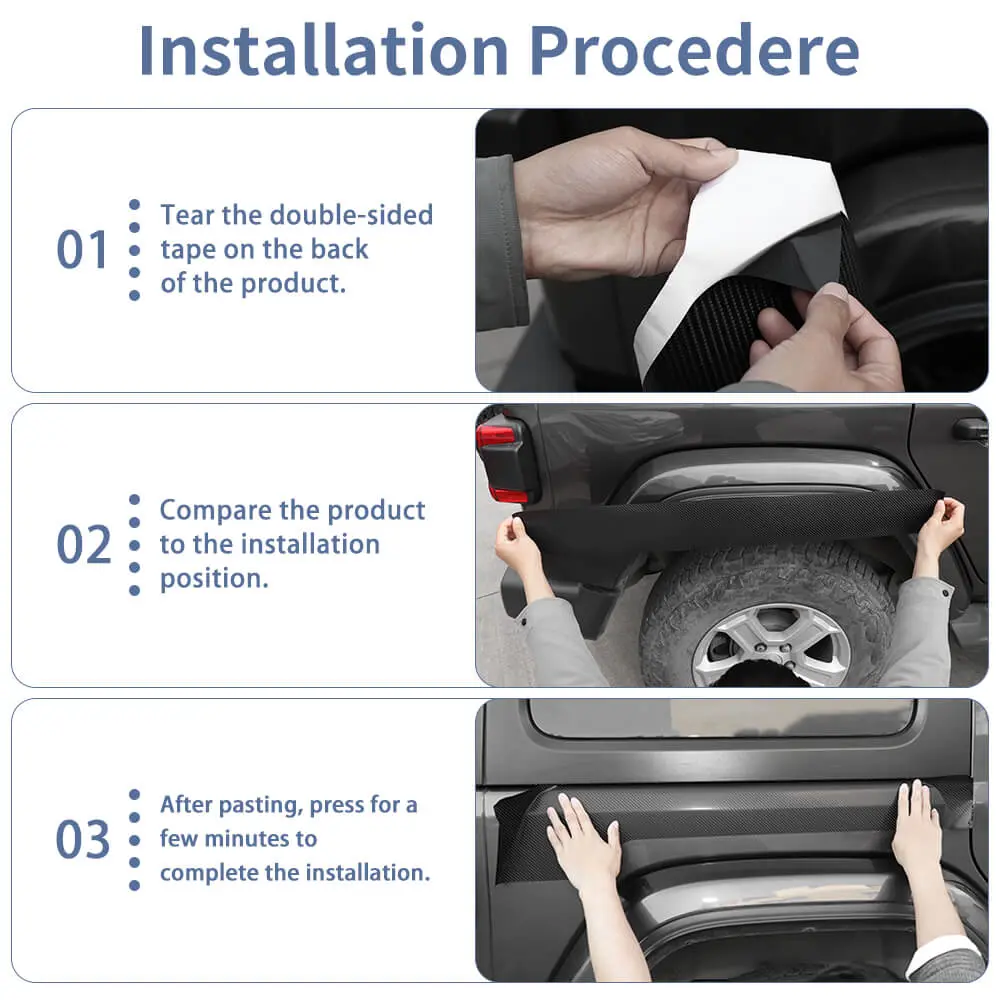 Installation Procedere

01

Tear the double-sided tape on the back of the product.

02

Compare the product to the installation position.

03

After pasting, press for a few minutes to complete the installation.