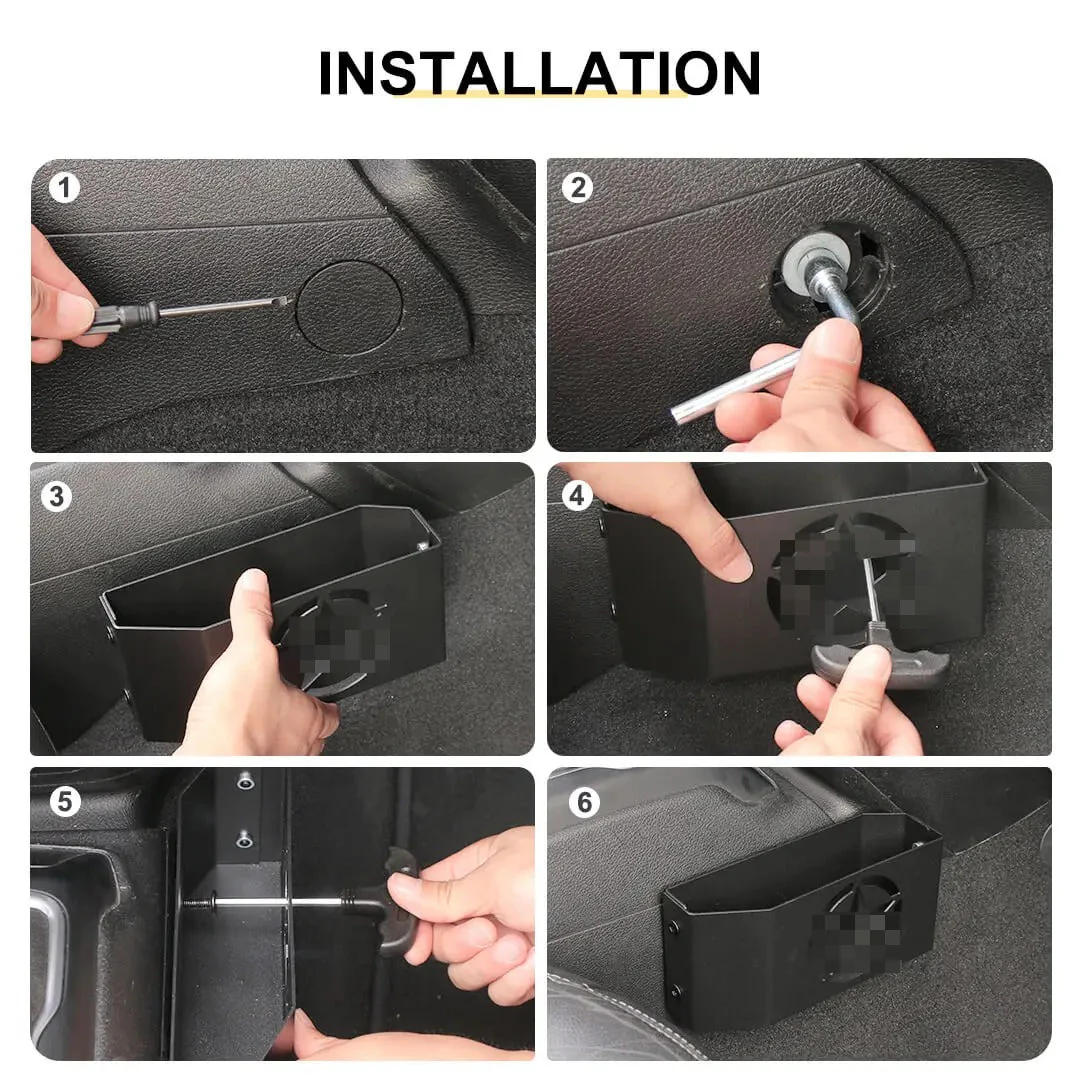 INSTALLATION

1

2

3

4

5

6