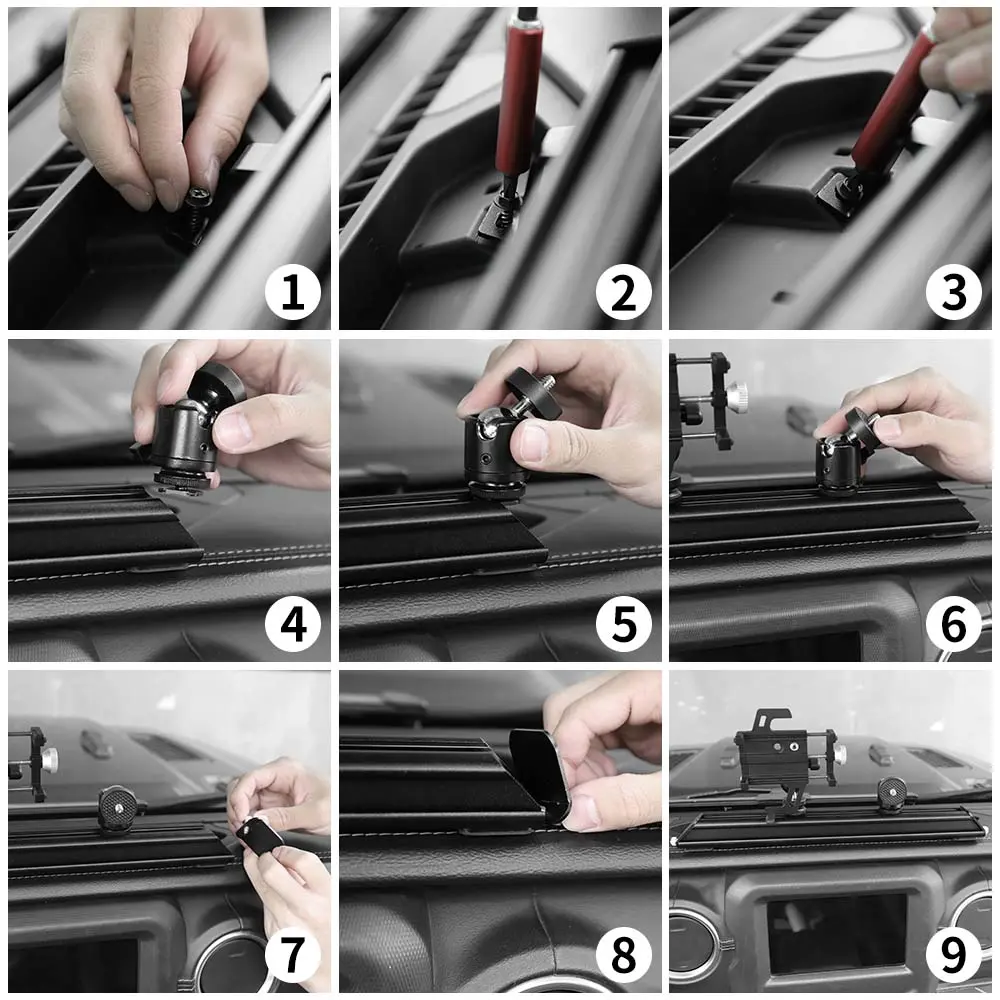 1

2

3

4

5

6

7

8

9