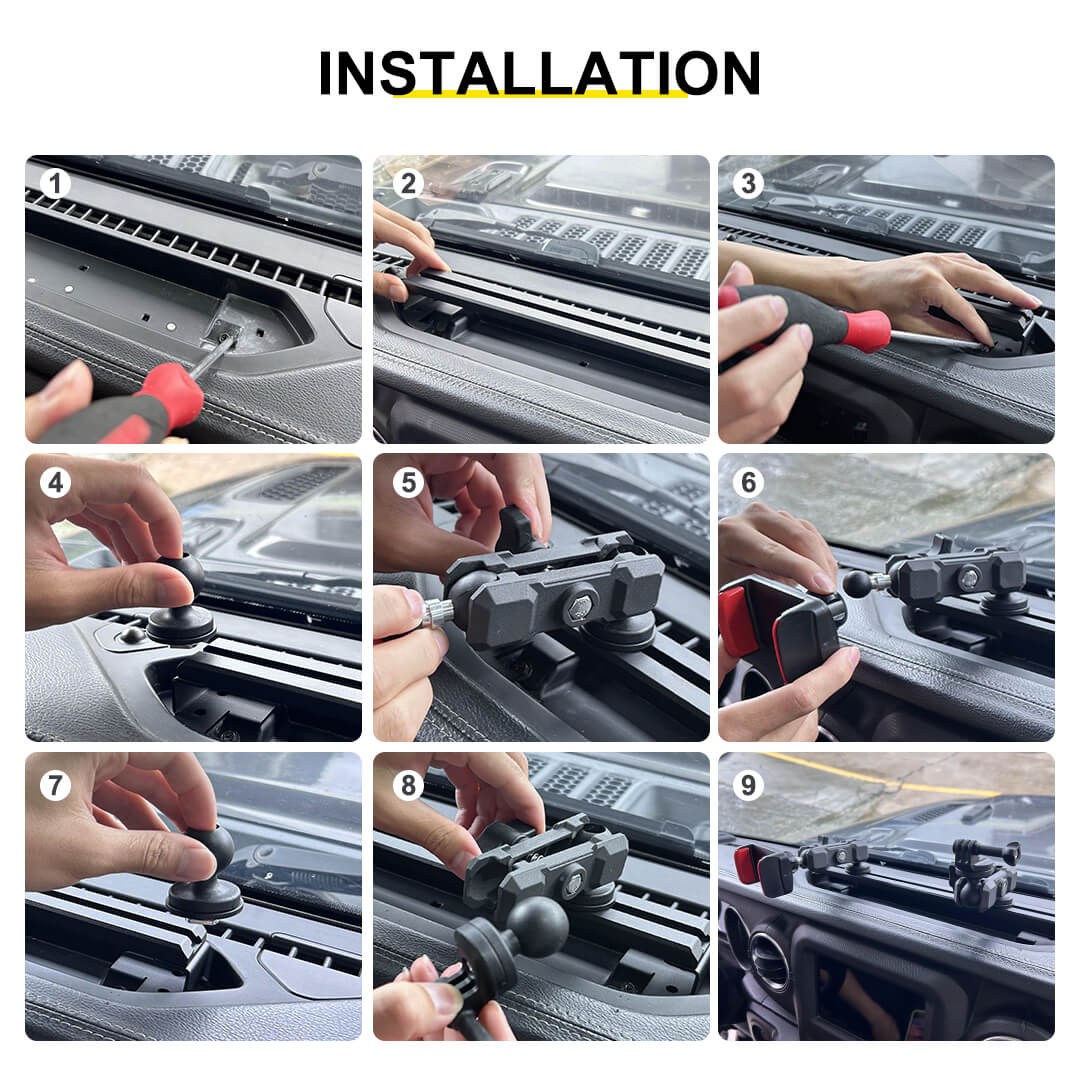 INSTALLATION

1

2

3

4

5

6

7

8

9