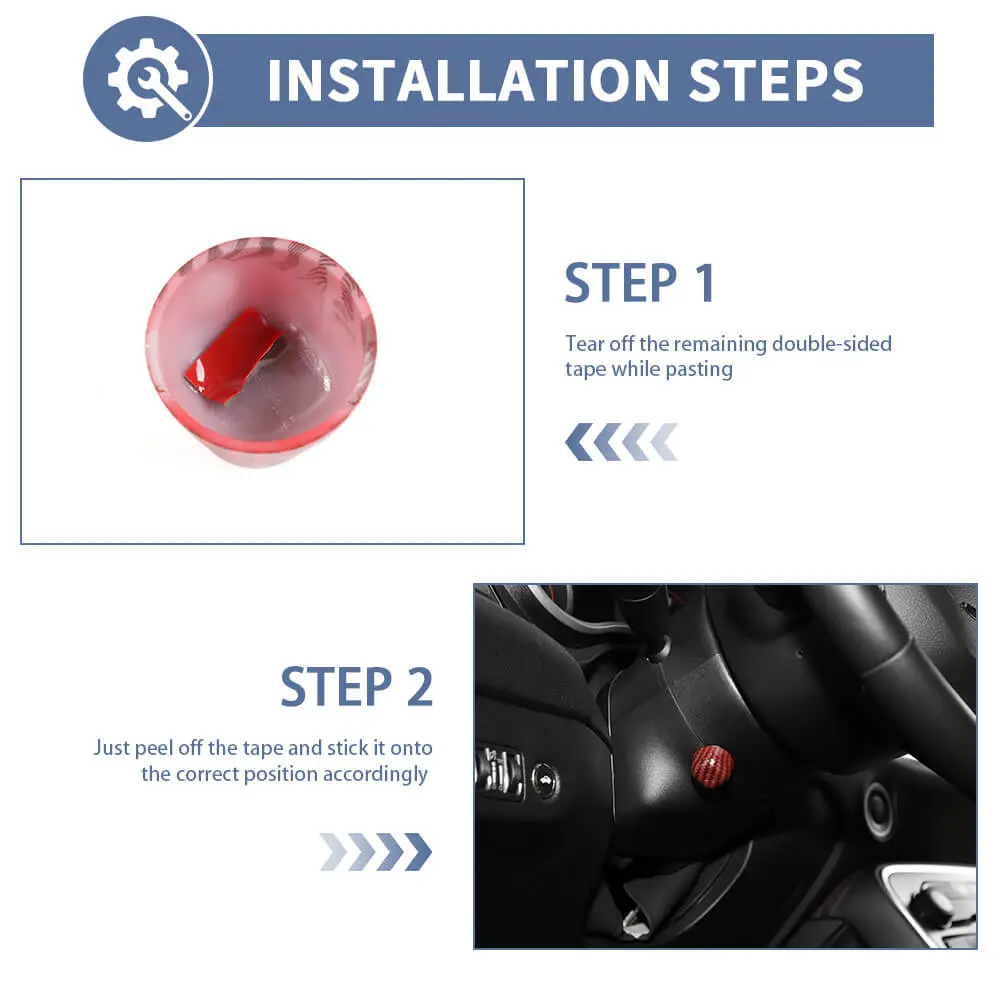 INSTALLATION STEPS

STEP 1

Tear off the remaining double-sided tape while pasting

STEP 2

Just peel off the tape and stick it onto the correct position accordingly