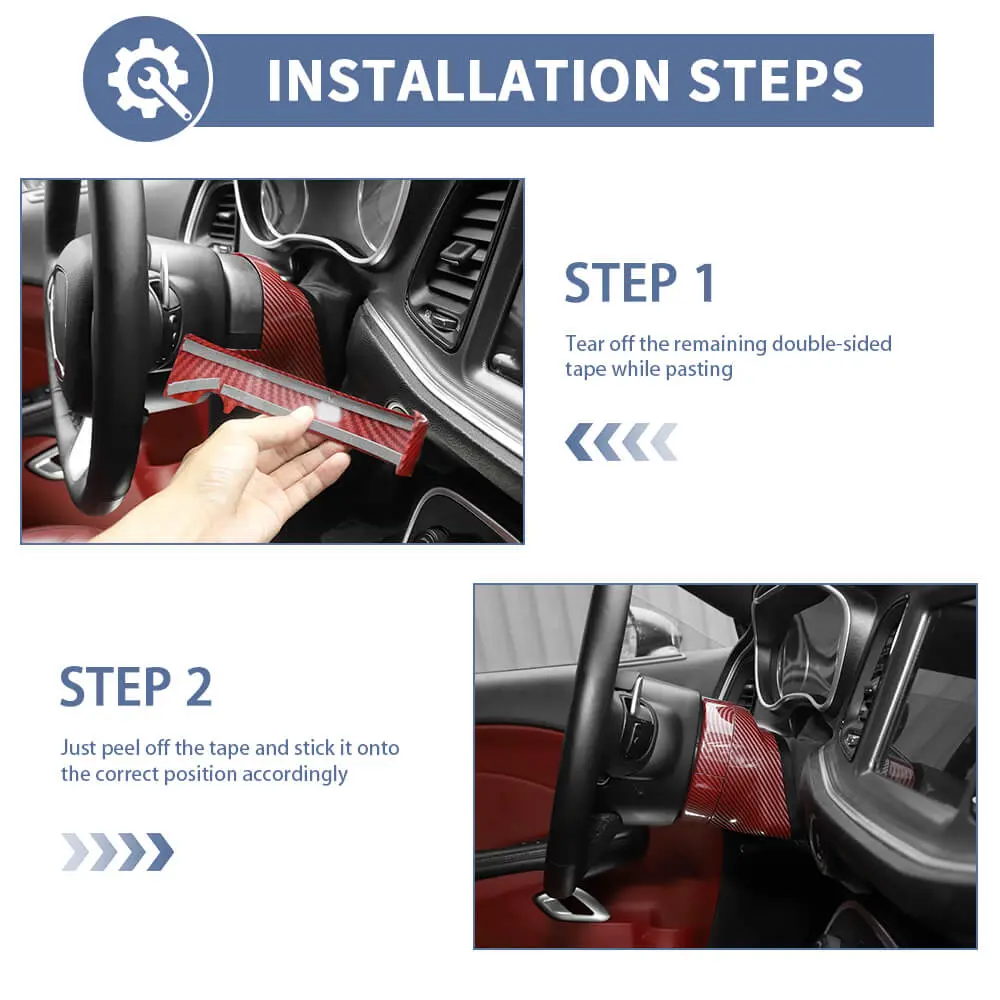 INSTALLATION STEPS

STEP 1

Tear off the remaining double-sided tape while pasting

STEP 2

Just peel off the tape and stick it onto the correct position accordingly