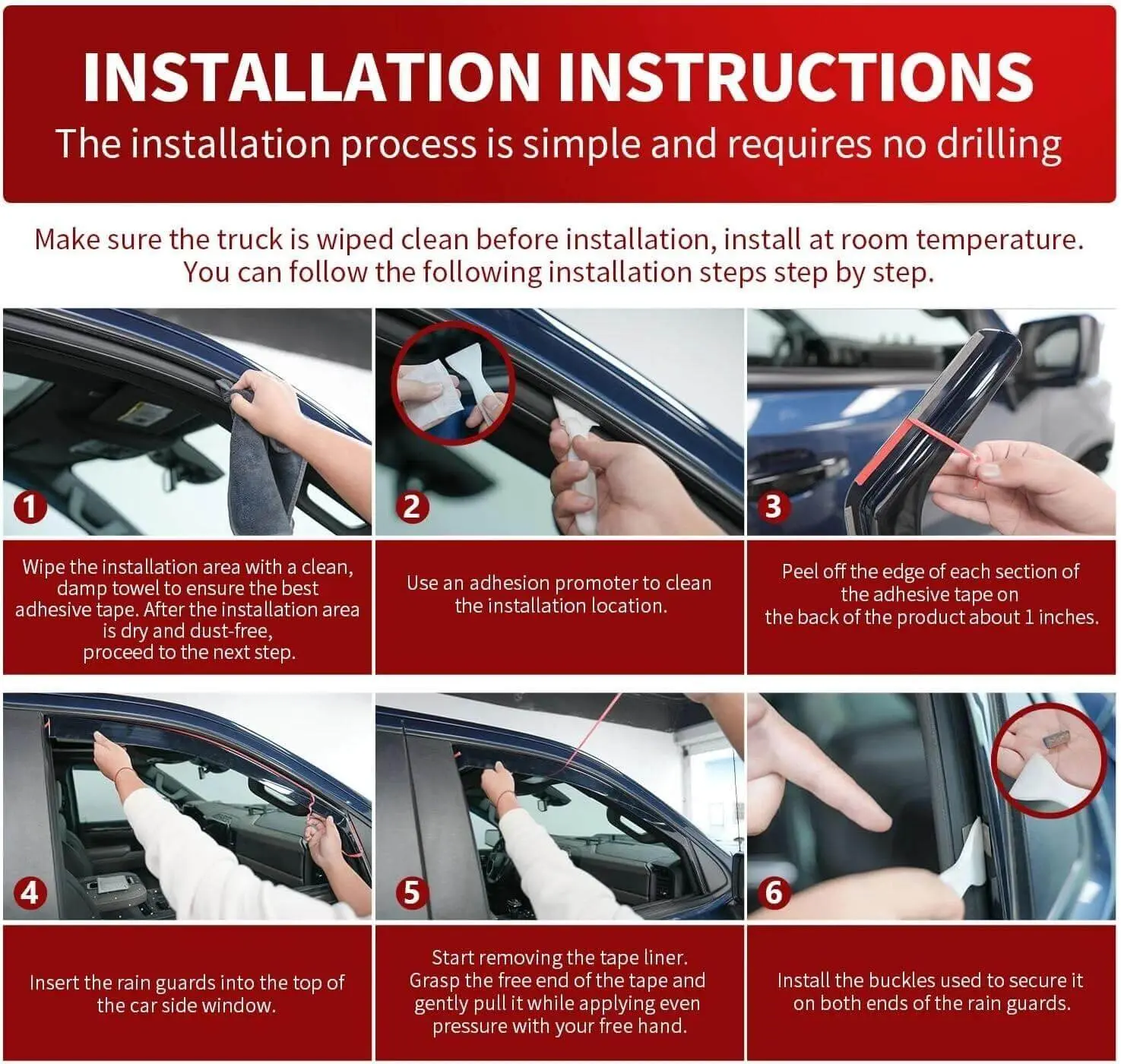 INSTALLATION INSTRUCTIONS
The installation process is simple and requires no drilling

Make sure the truck is wiped clean before installation, install at room temperature. You can follow the following installation steps step by step.

1

Wipe the installation area with a clean, damp towel to ensure the best adhesive tape. After the installation area is dry and dust-free, proceed to the next step.

2

Use an adhesion promoter to clean the installation location.

3

Peel off the edge of each section of the adhesive tape on the back of the product about 1 inches.

4

Insert the rain guards into the top of the car side window.

5

Start removing the tape liner. Grasp the free end of the tape and gently pull it while applying even pressure with your free hand.

6

Install the buckles used to secure it on both ends of the rain guards.