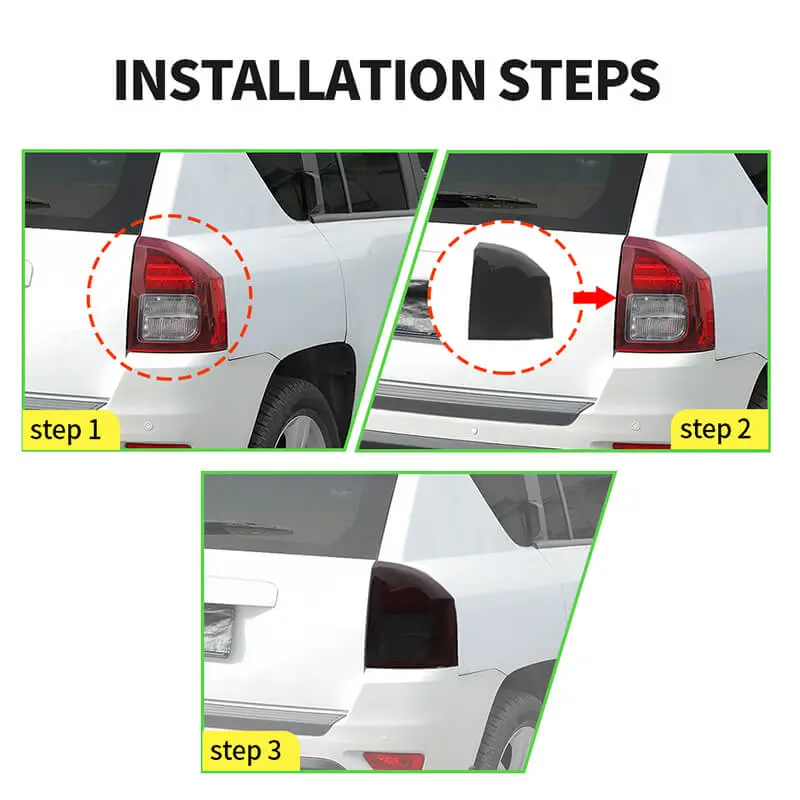 INSTALLATION STEPS

step 1

step 2

step 3