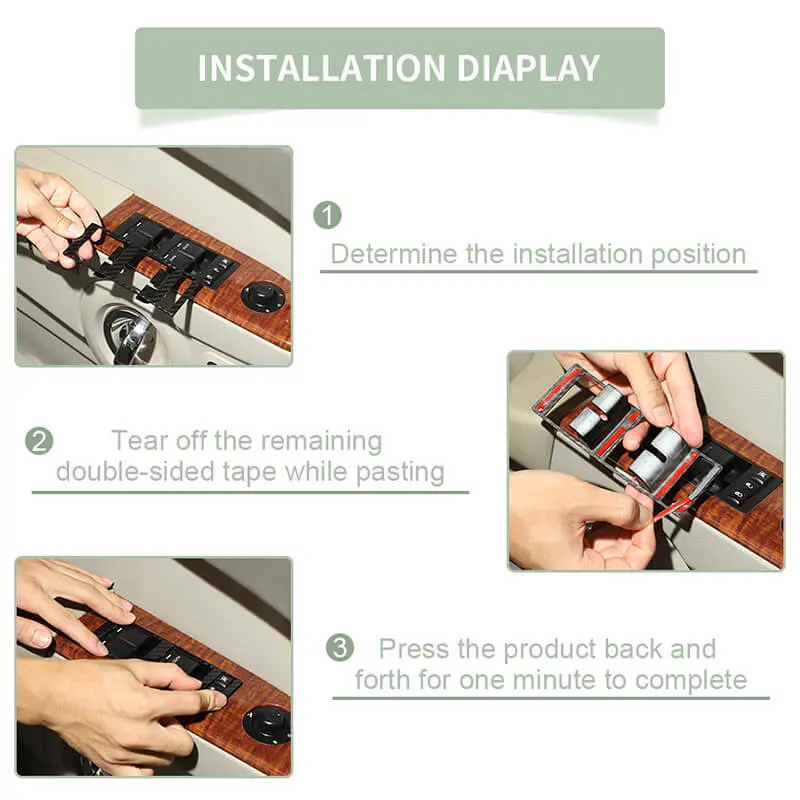 INSTALLATION DIAPLAY

1 Determine the installation position

2 Tear off the remaining double-sided tape while pasting

3 Press the product back and forth for one minute to complete