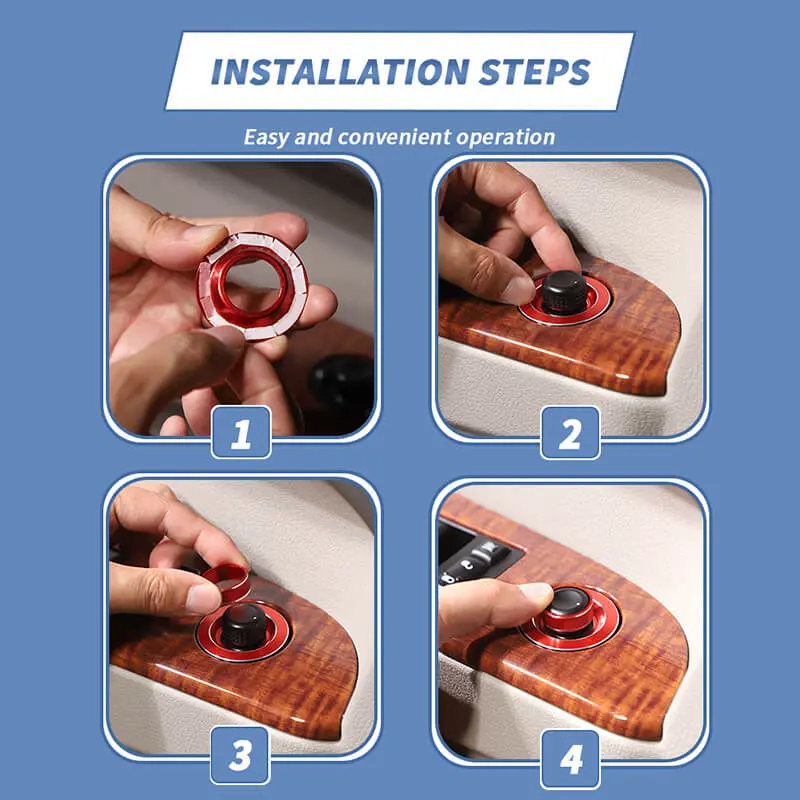 INSTALLATION STEPS

Easy and convenient operation

1

2

3

4