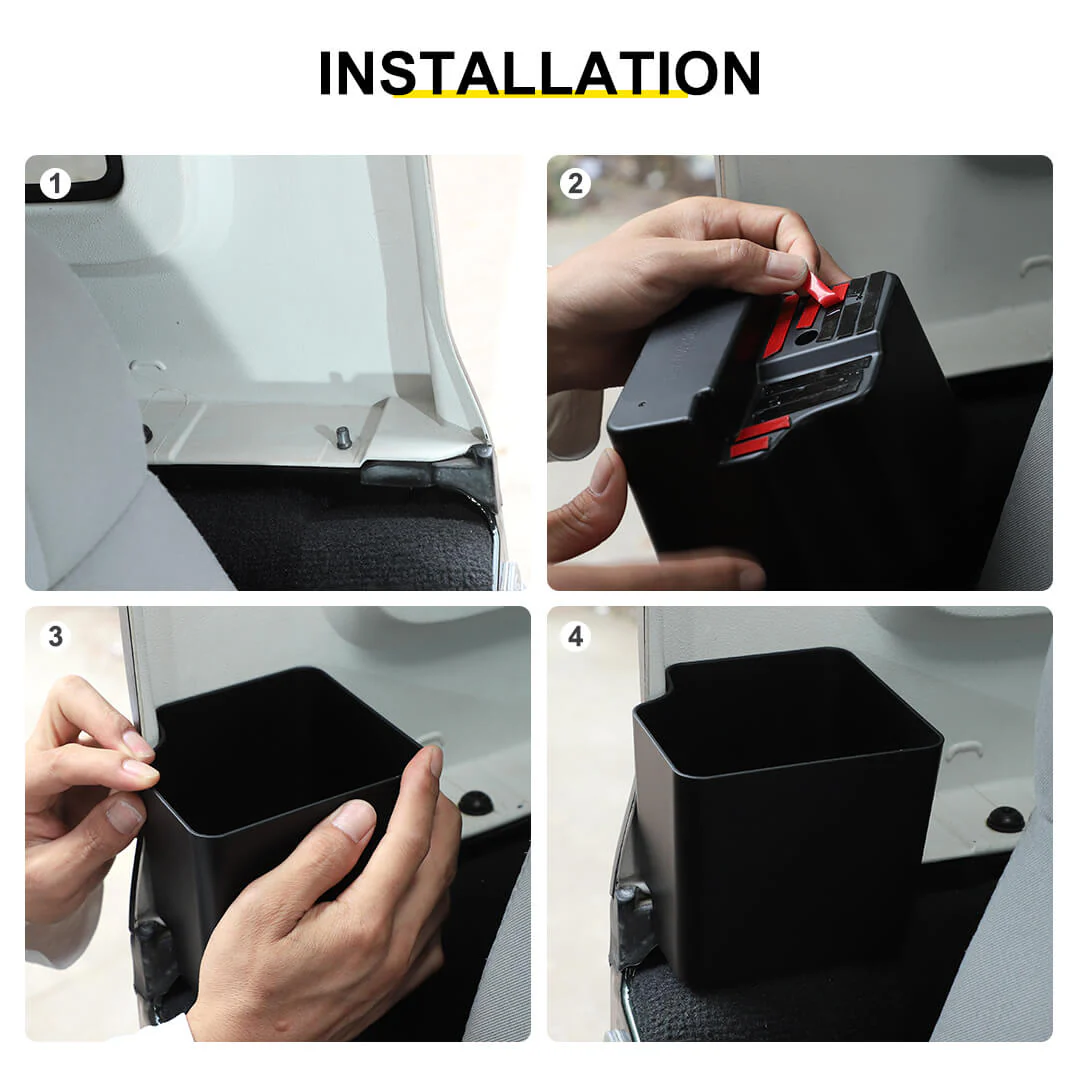 INSTALLATION

1

2

3

4