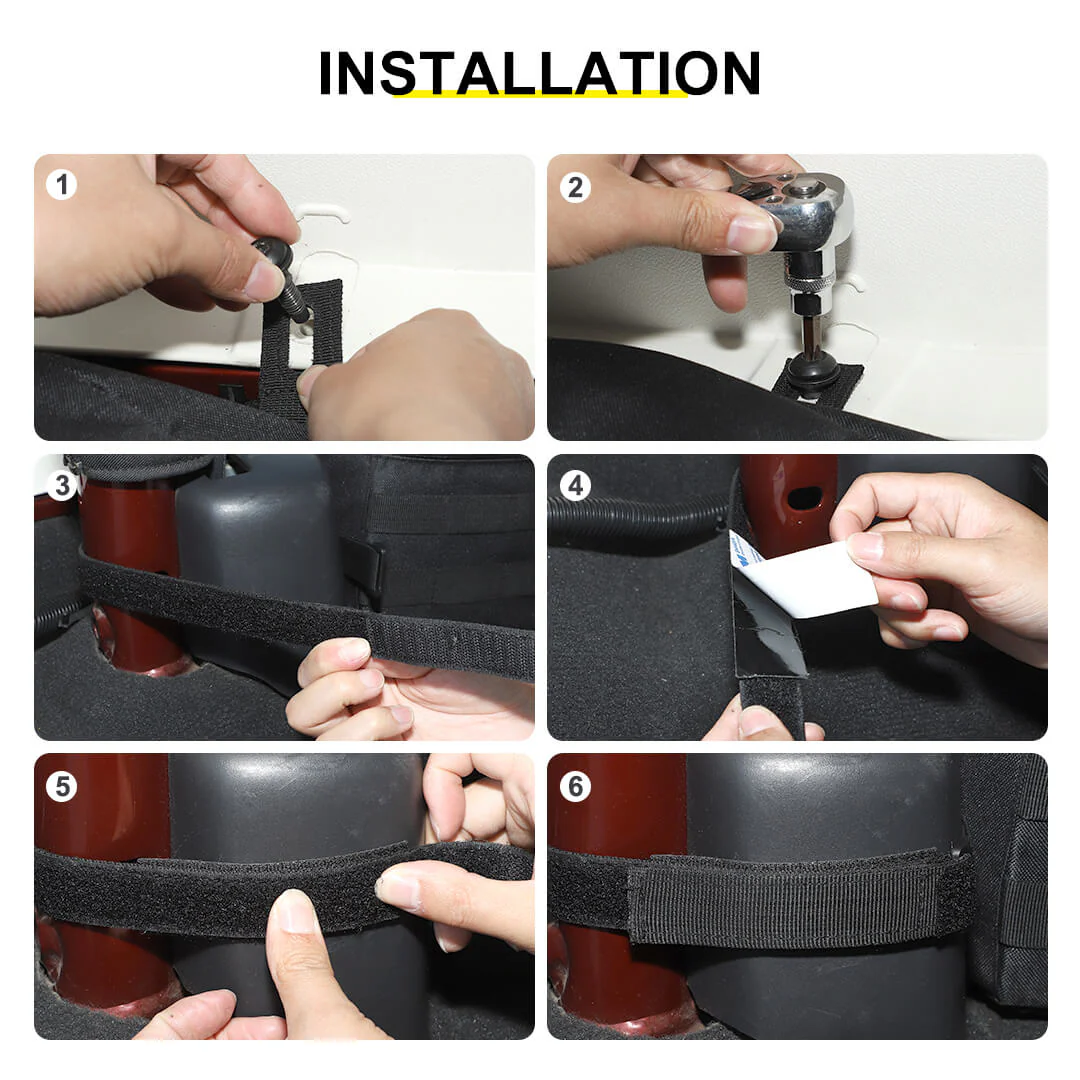 INSTALLATION

1

2

3

4

5

6