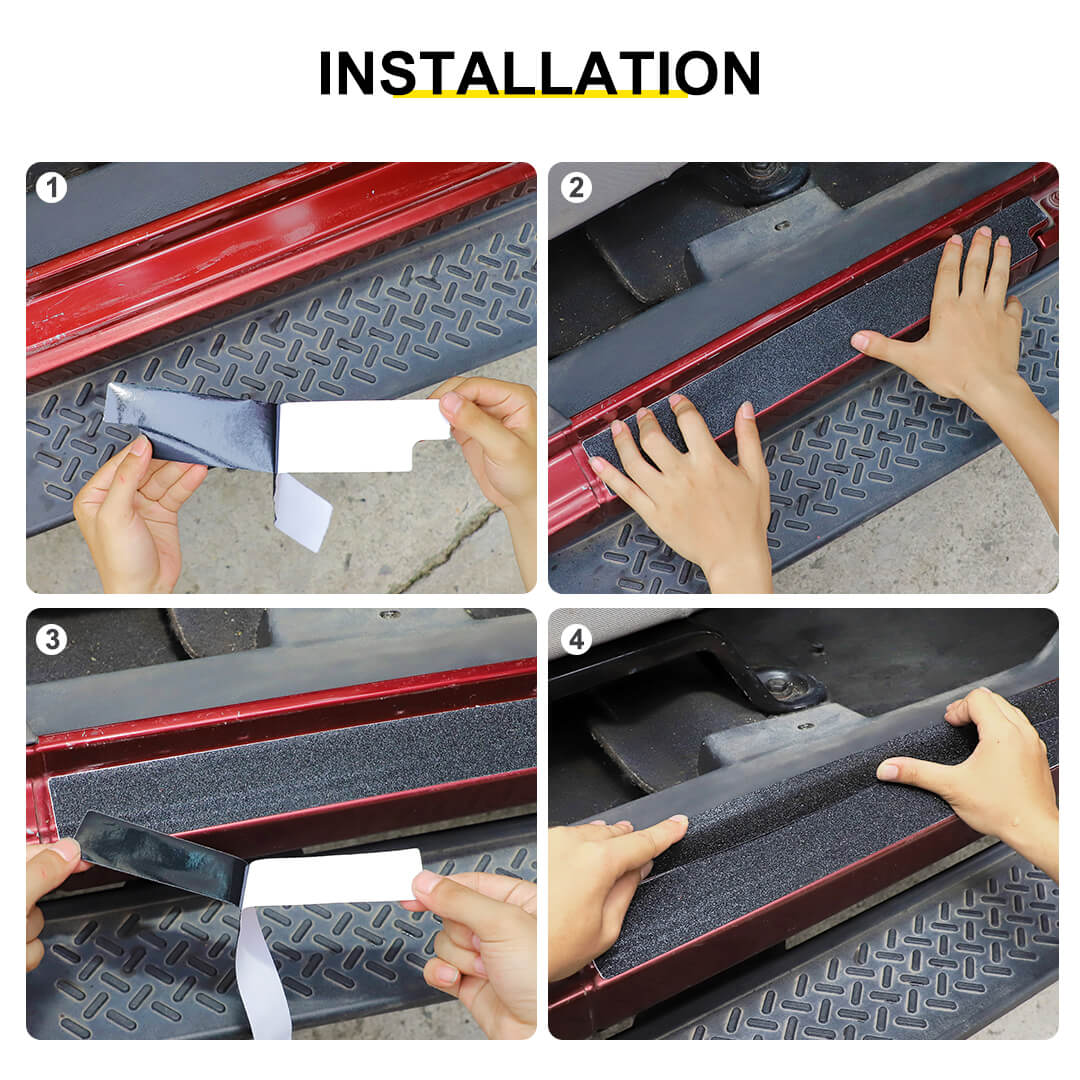 INSTALLATION

1

2

3

4