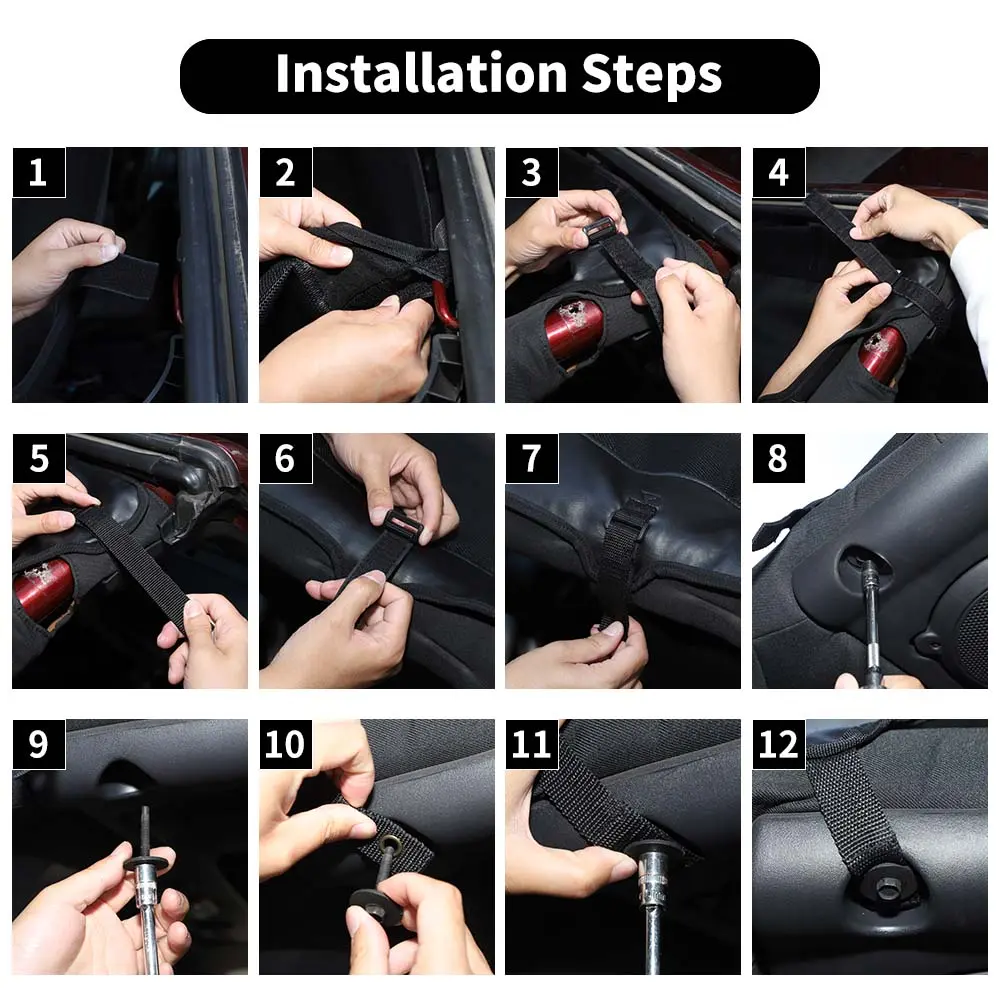 Installation Steps

1

2

3

4

5

6

7

8

9

10

11

12